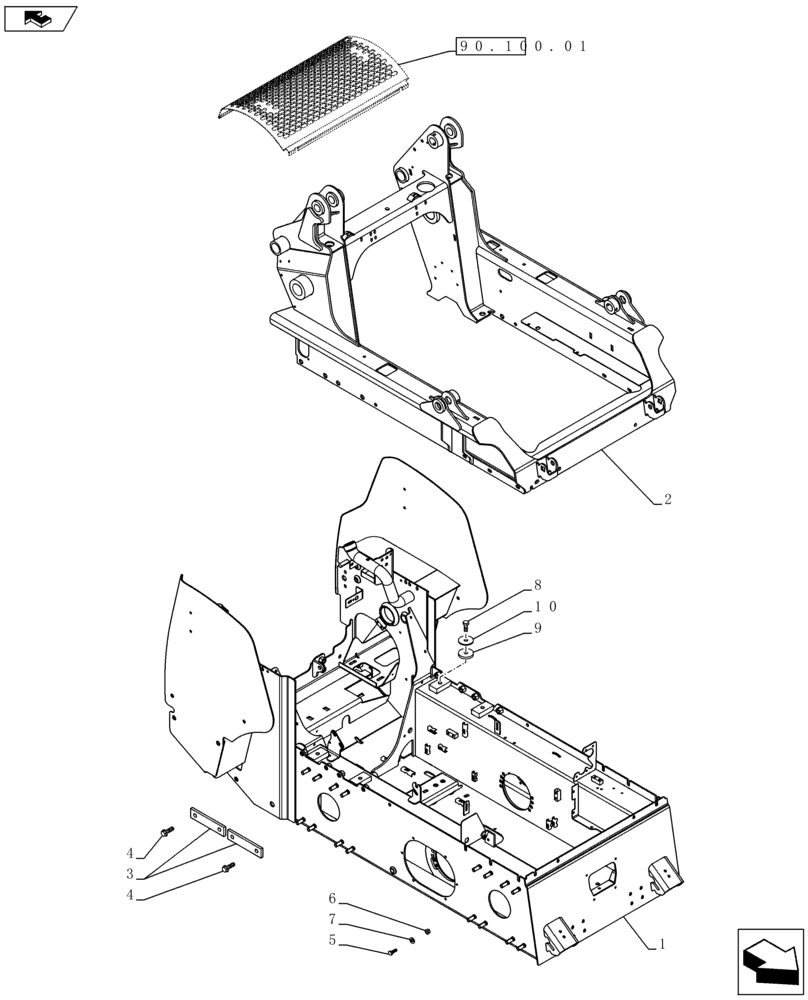 90.100.01

2

8
10
9

4
3
4

6
7
5

1