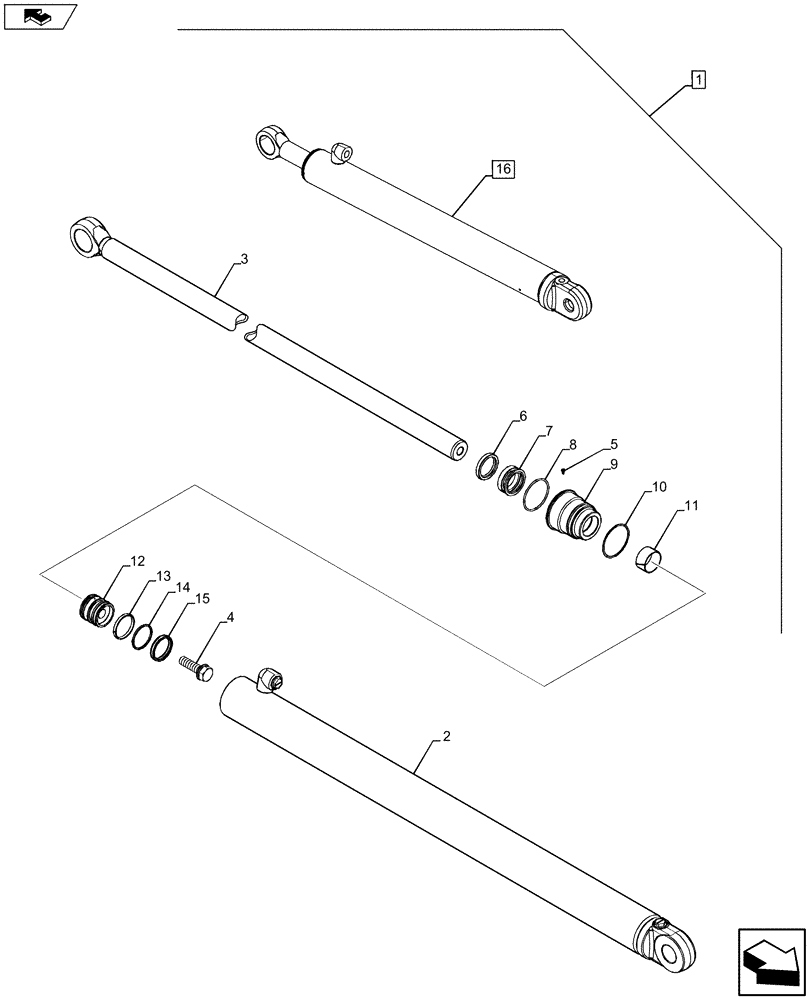 1
16
3
6
7
8
5
9
10
11
12
13
14
15
4
2