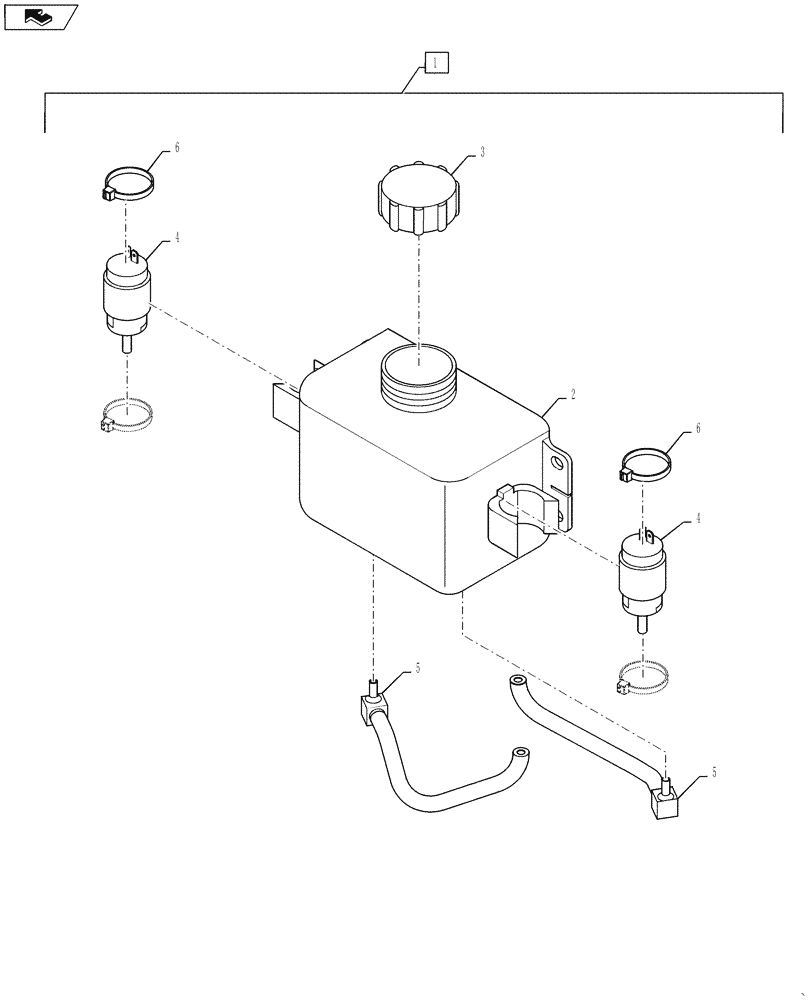 1
6
3
4
2
6
4
5
5