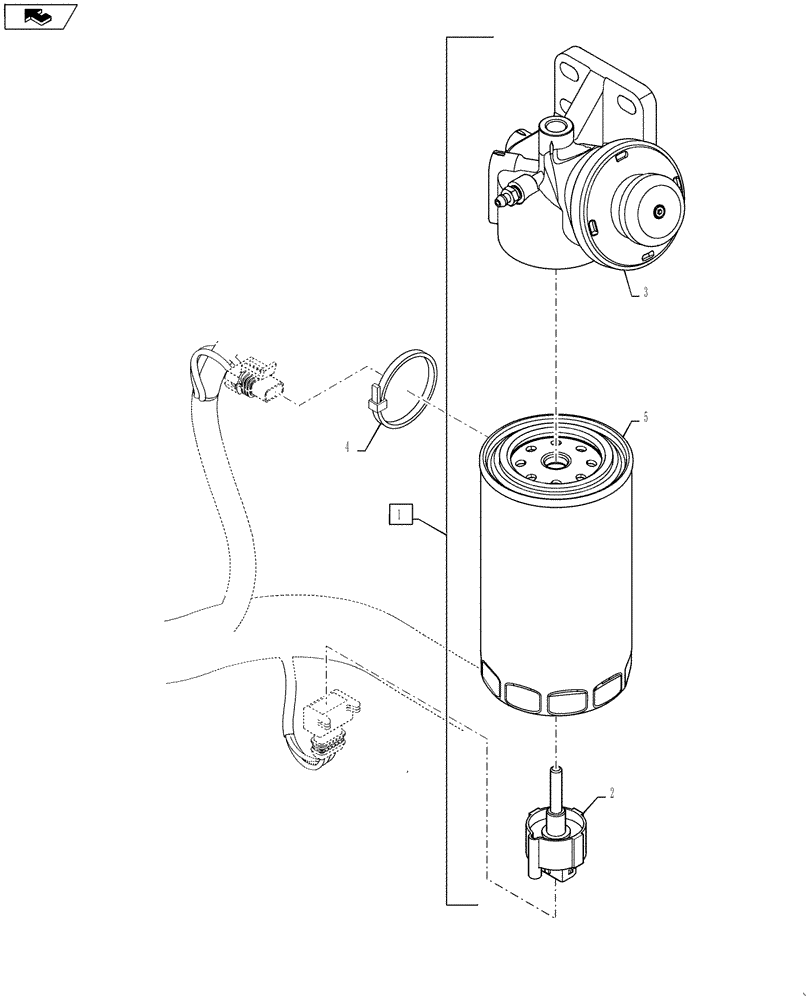 3
4
5
1
2