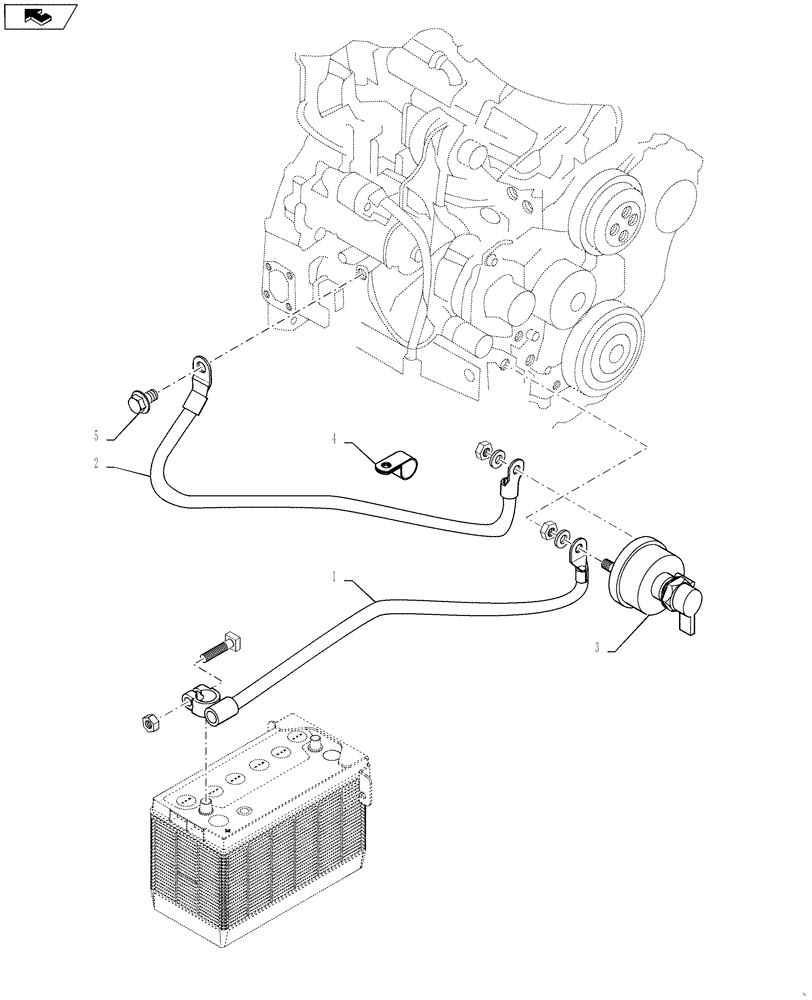 5
2
4
1
3