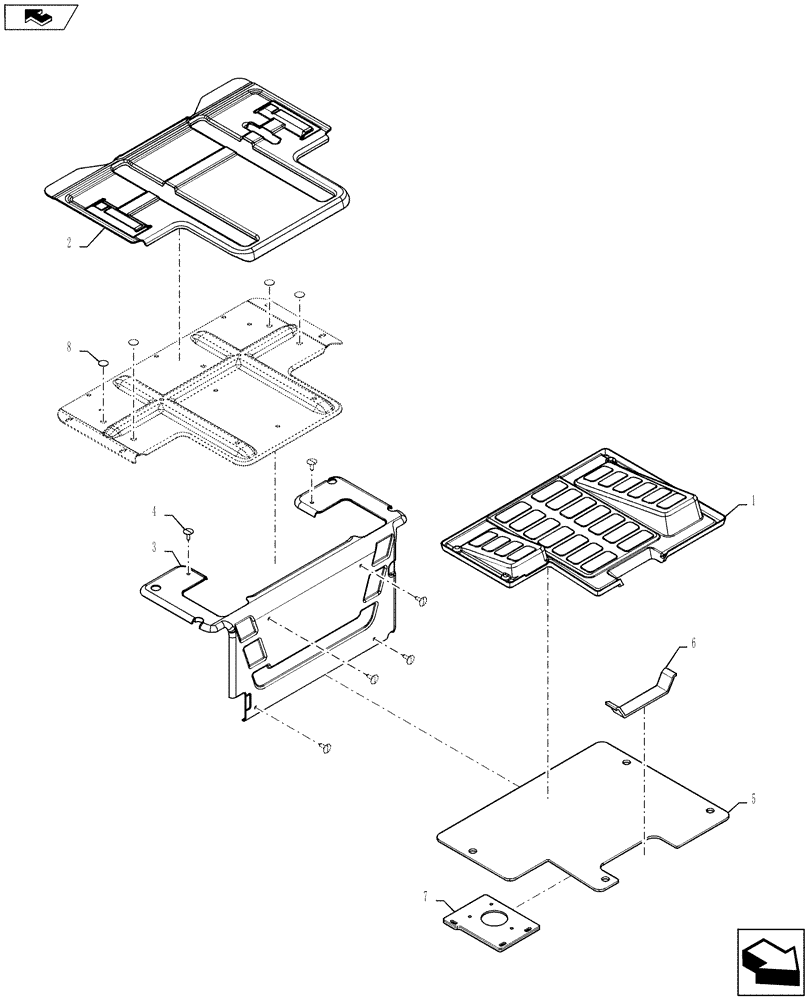 2

8

4

3

1

6

5

7