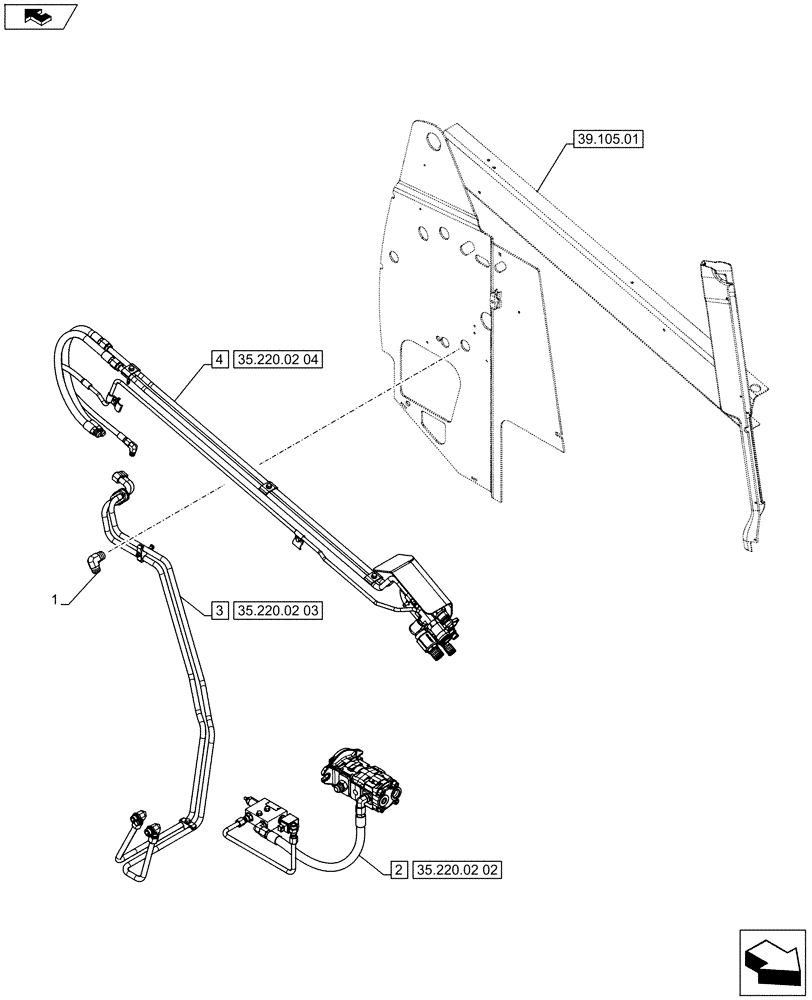 39.105.01

4 35.220.02 04

1

3 35.220.02 03

2 35.220.02 02