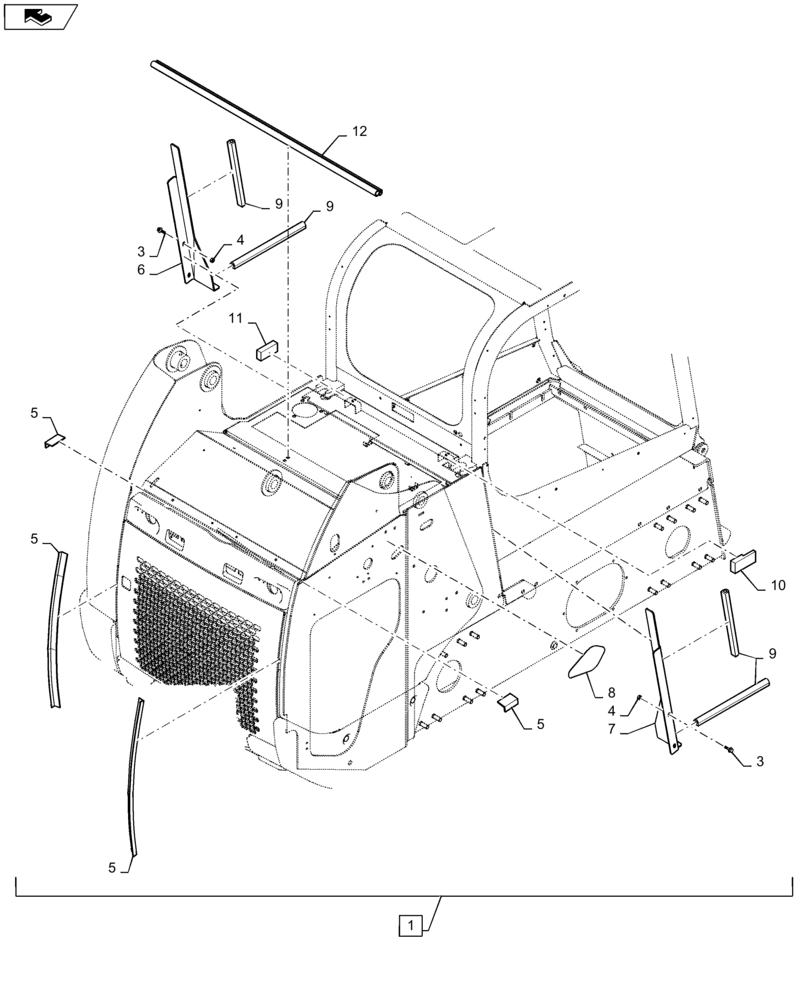 12
9
9
3
4
6
11
5
5
10
9
8
4
7
5
3
5
1