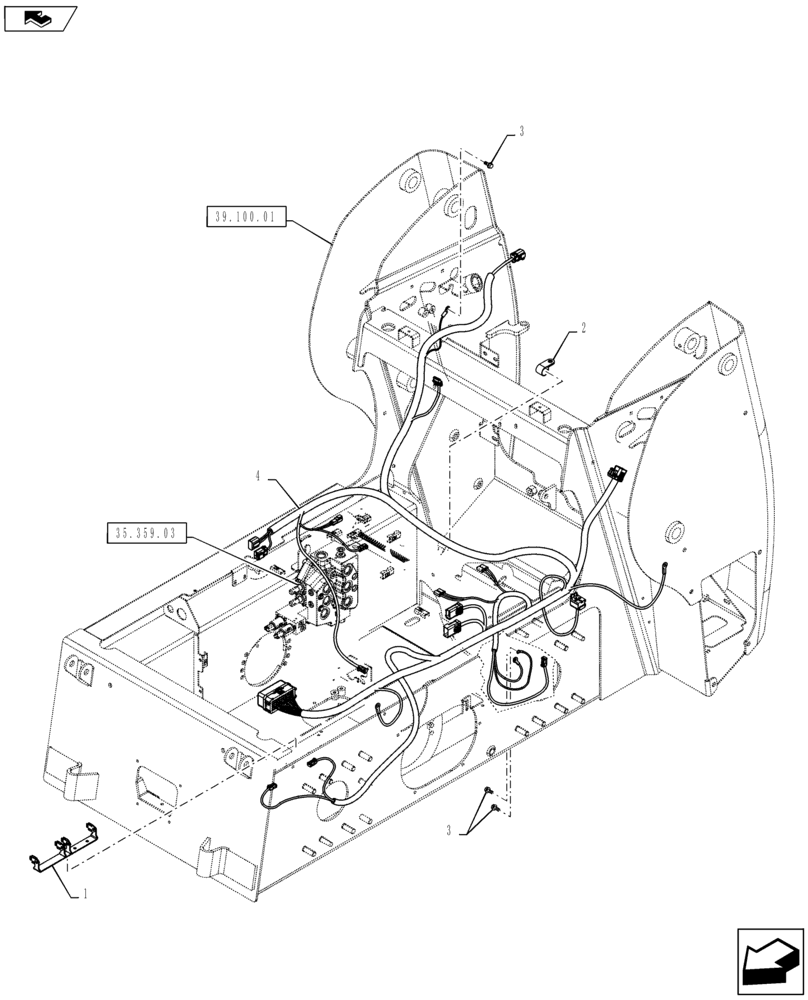 3
39.100.01
2
4
35.359.03
3
1