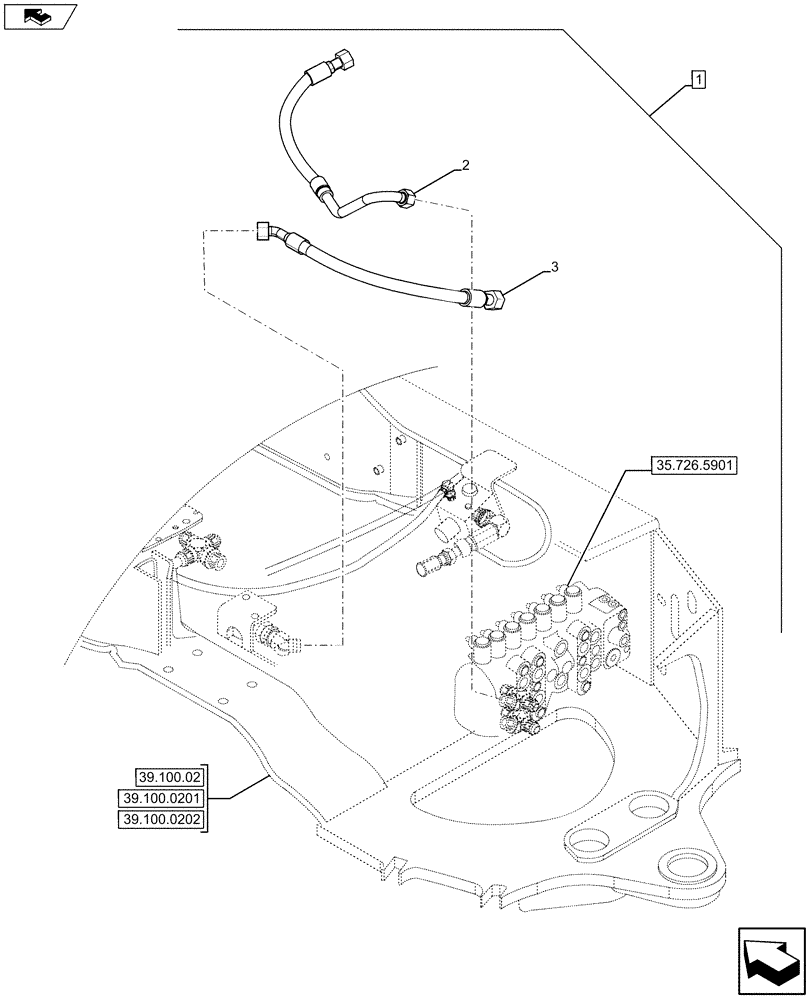 1
2
3
35.726.5901
39.100.02
39.100.0201
39.100.0202