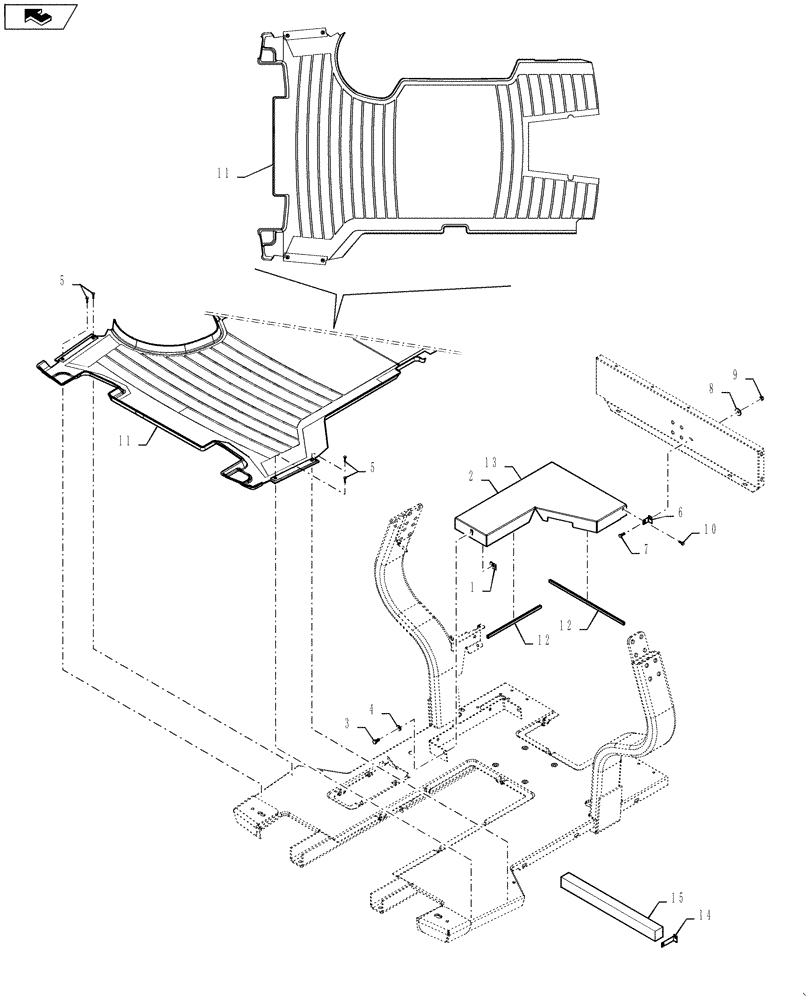 11

5

11

5

9

8

13

2

6

10

7

1

12

12

4

3

15

14