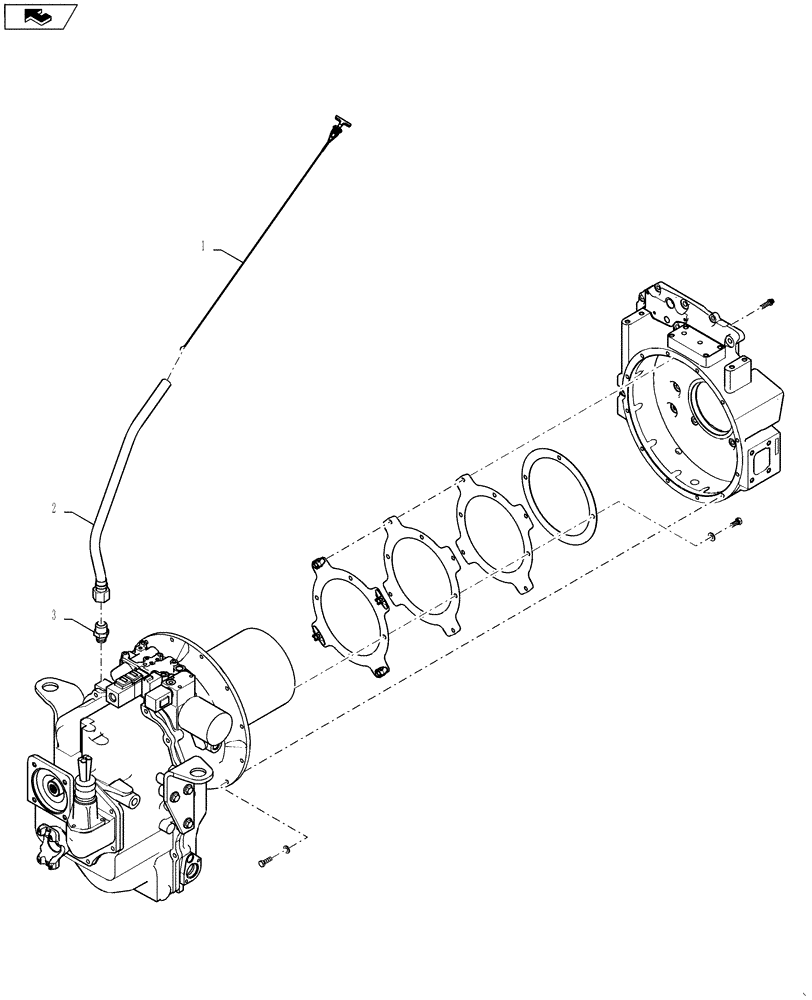 1

2

3