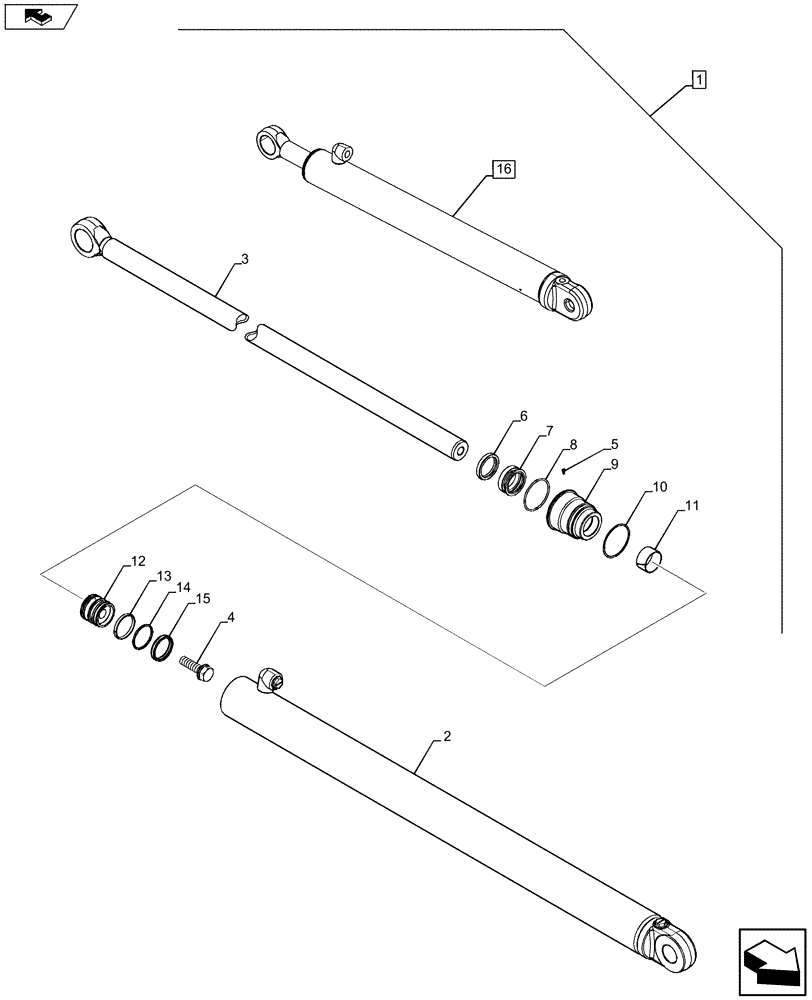 1
16
3
6
7
8
5
9
10
11
12
13
14
15
4
2