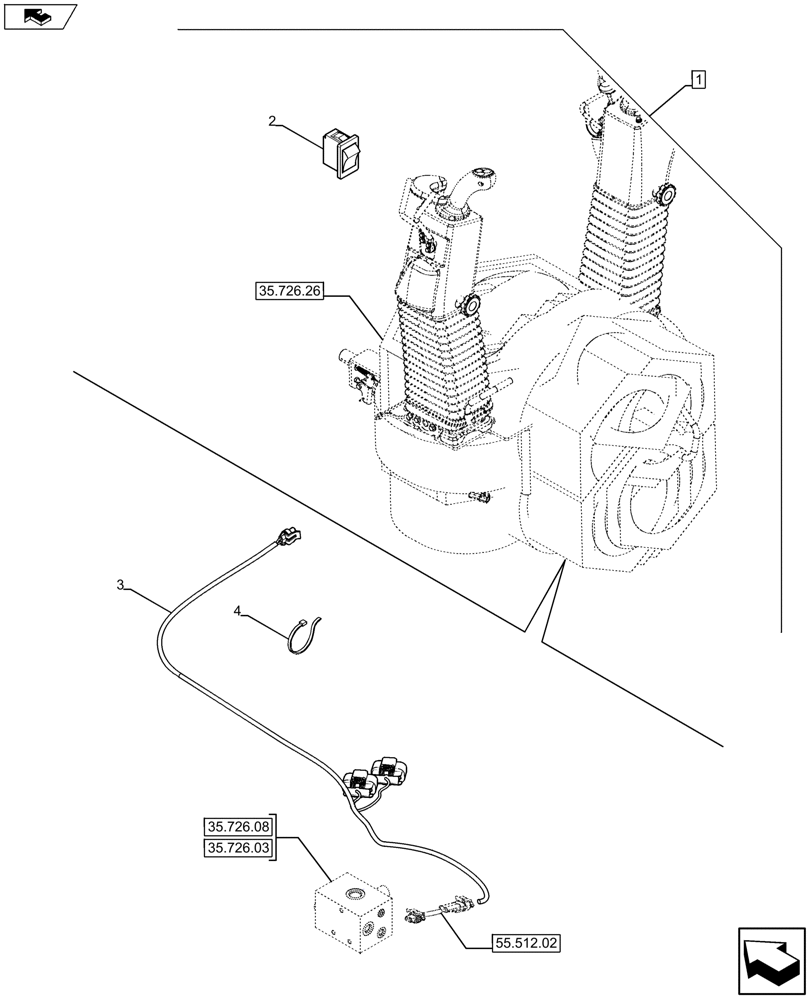 1
2
35.726.26
3
4
35.726.08
35.726.03
55.512.02