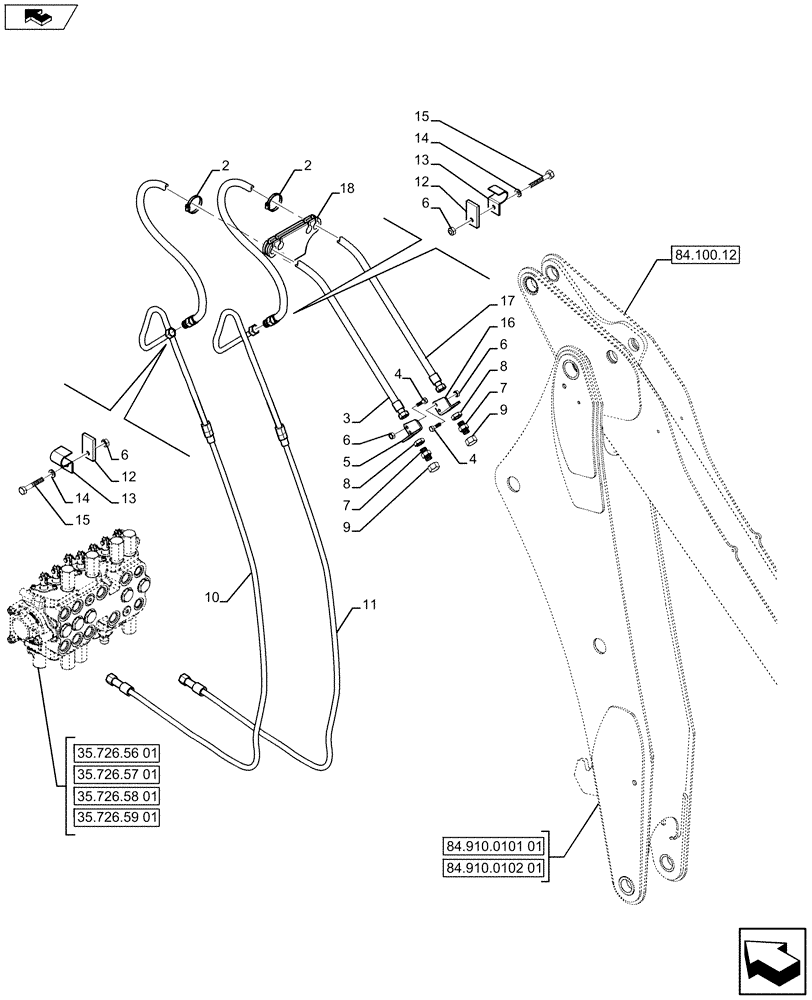 15
14
13
12
6
2
2
18
84.100.12
17
16
6
8
7
9
4
3
6
5
8
7
9
4
6
12
13
14
15
10
11
35.726.56 01
35.726.57 01
35.726.58 01
35.726.59 01
84.910.0101 01
84.910.0102 01