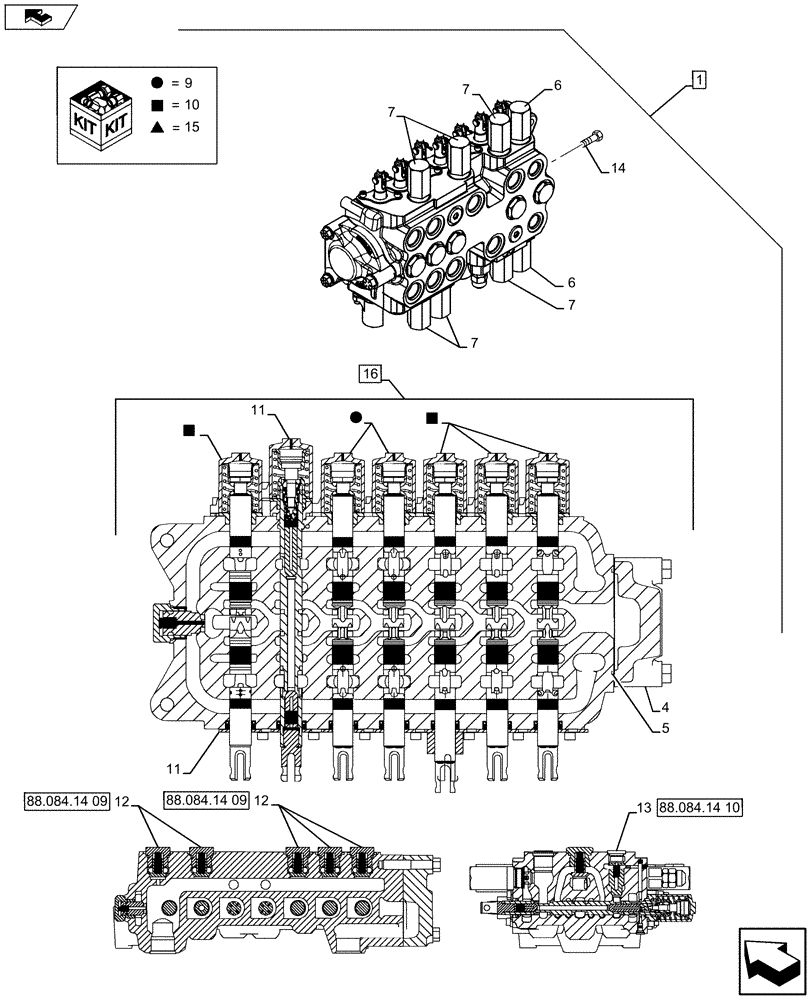 KIT KIT
● = 9
■ = 10
▲ = 15

1
7
6
7
14
6
7
7
16
11
■
●
■
4
5
11
88.084.14 09
12
88.084.14 09
12
13
88.084.14 10