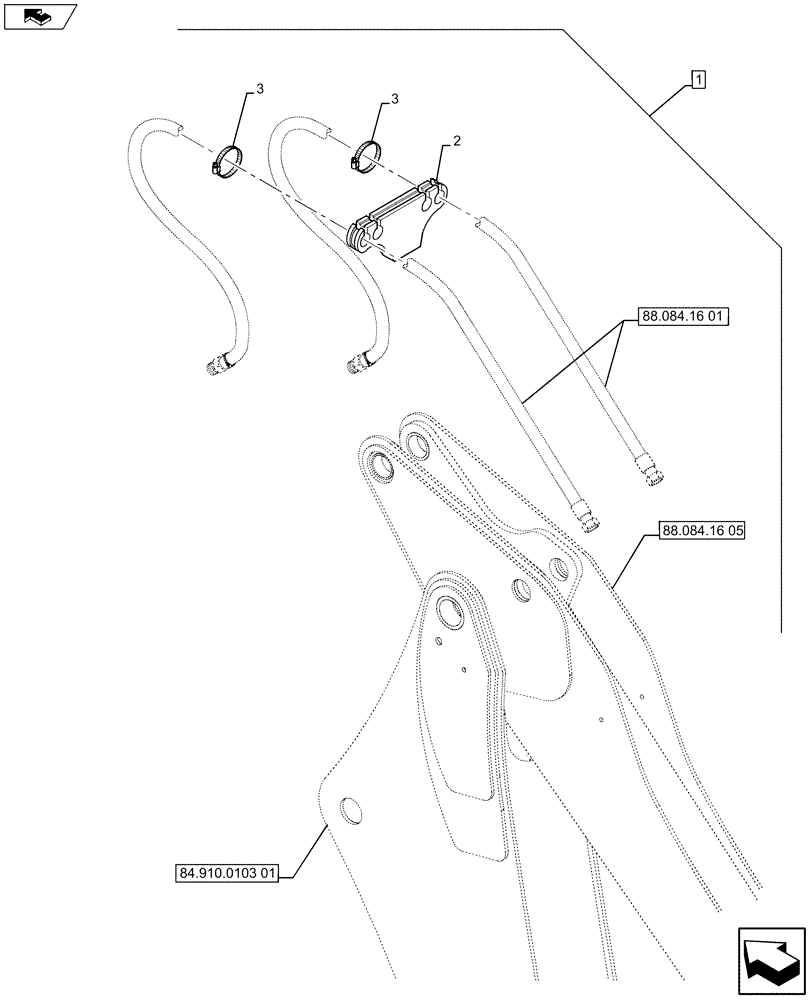 3
3
2
1
88.084.16 01
88.084.16 05
84.910.0103 01