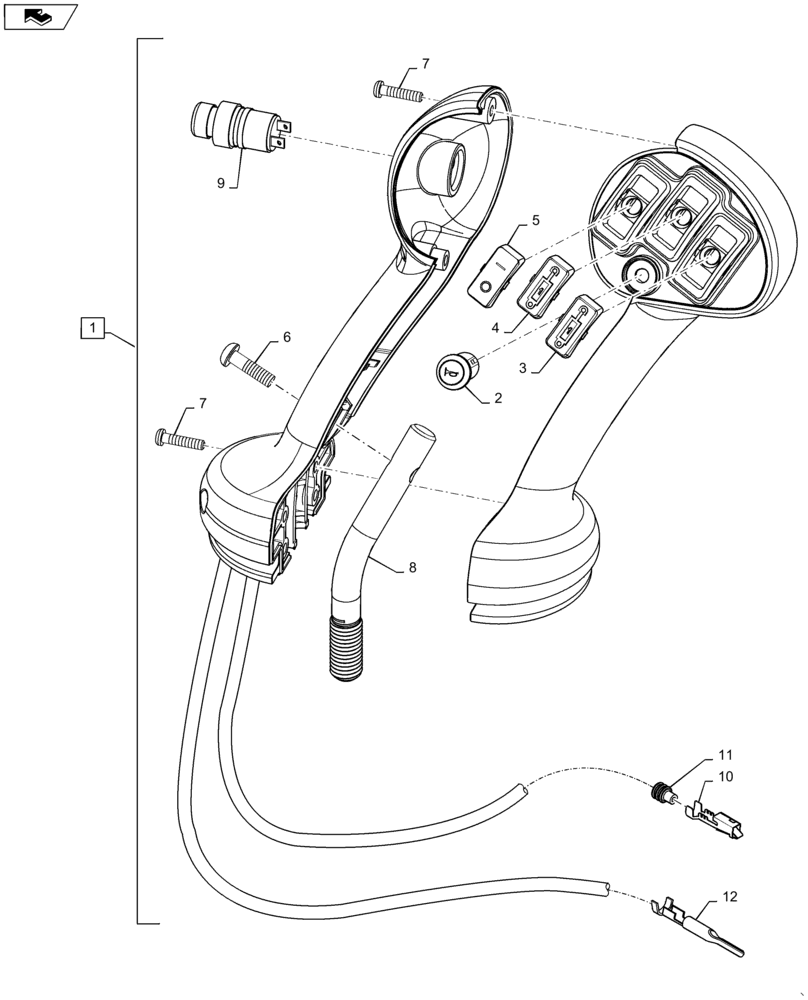 7
9
5
4
3
2
1
6
7
8
11
10
12