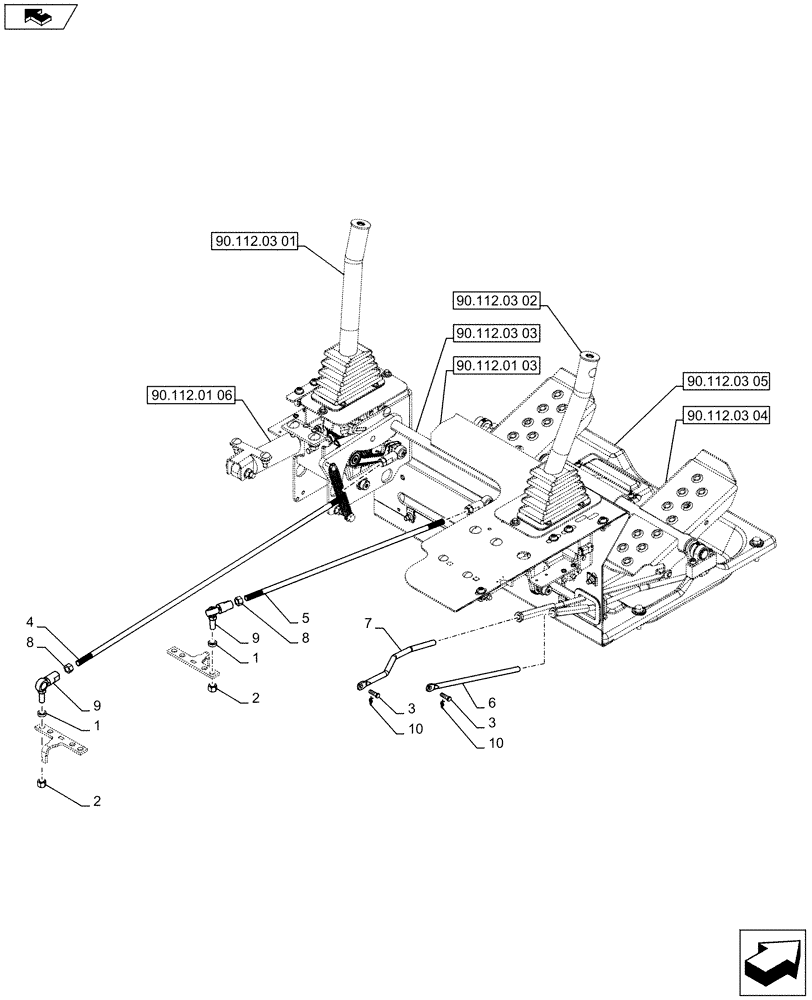 90.112.03 01

90.112.03 02

90.112.03 03

90.112.01 03

90.112.01 06

90.112.03 05

90.112.03 04

4

8

9

1

2

9

1

2

5

8

7

3

10

6

3

10