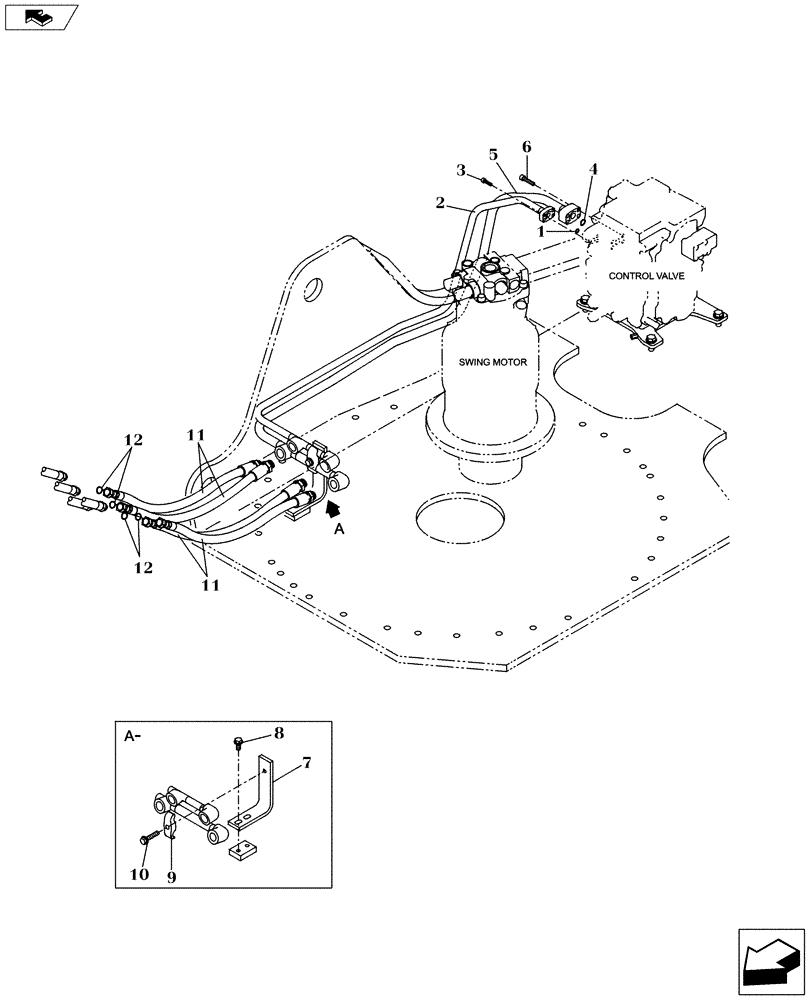 6
5
3
4
2
1
CONTROL VALVE
SWING MOTOR
12
11
A
12
11
A-
8
7
10
9