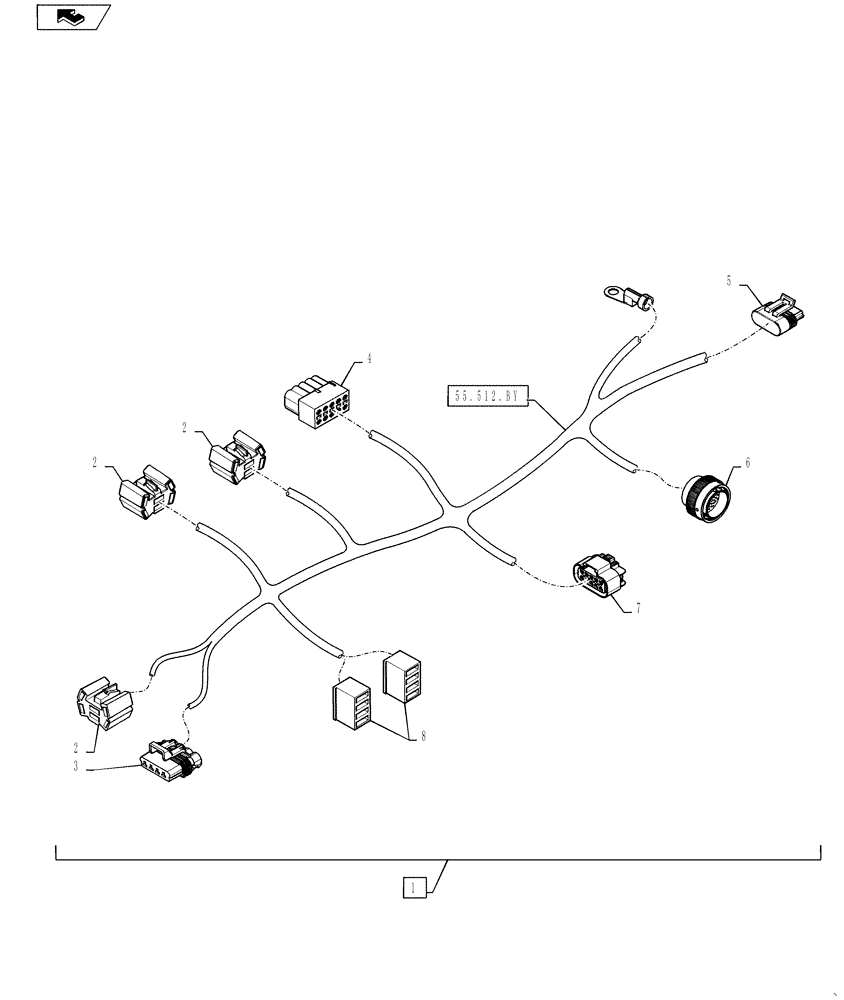 5
4
55.512.BY
2
2
6
7
2
3
8
1