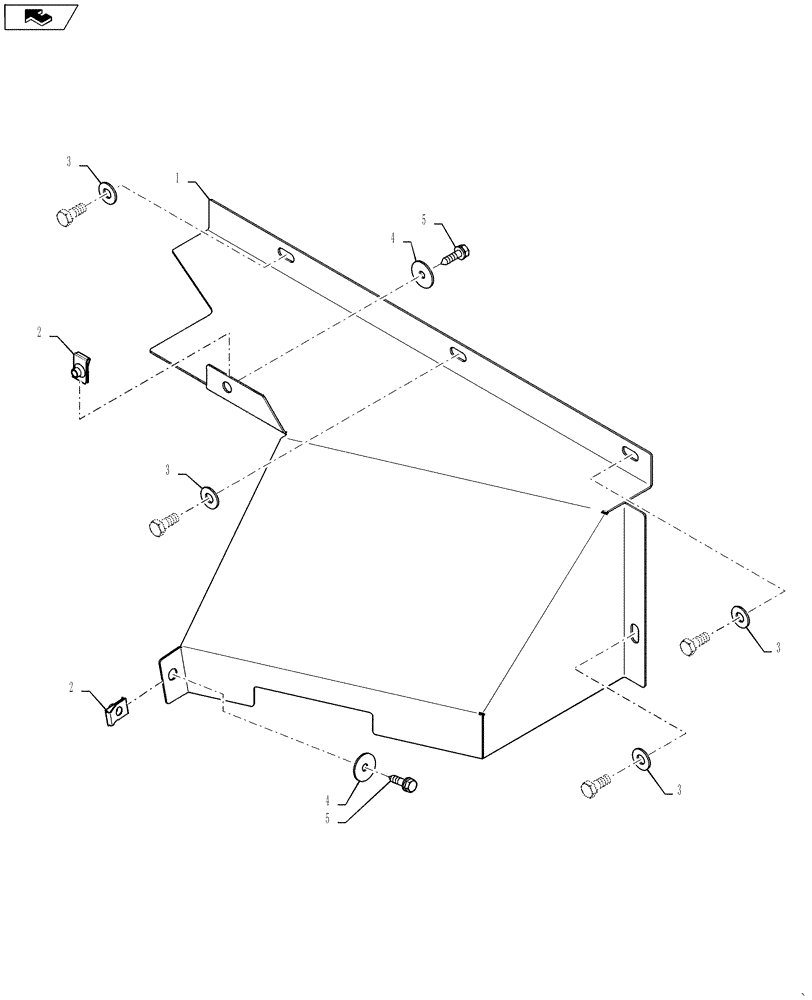 3
1
5
4
2
3
3
2
4
5
3