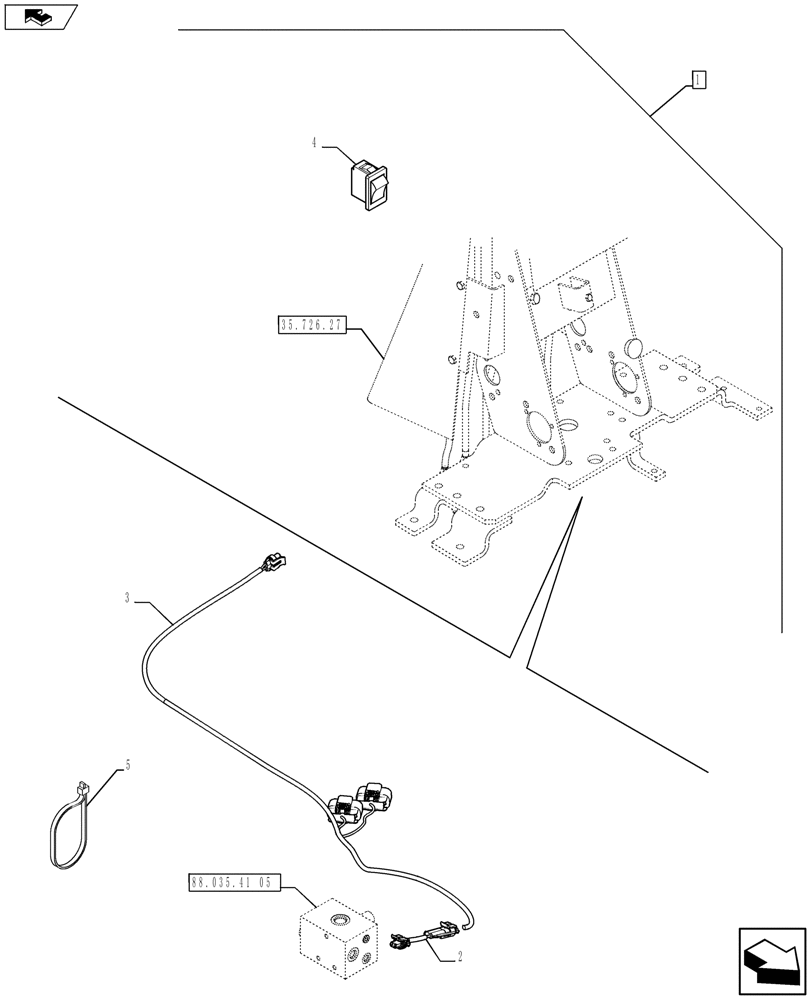 1
4
35.726.27
3
5
88.035.41 05
2