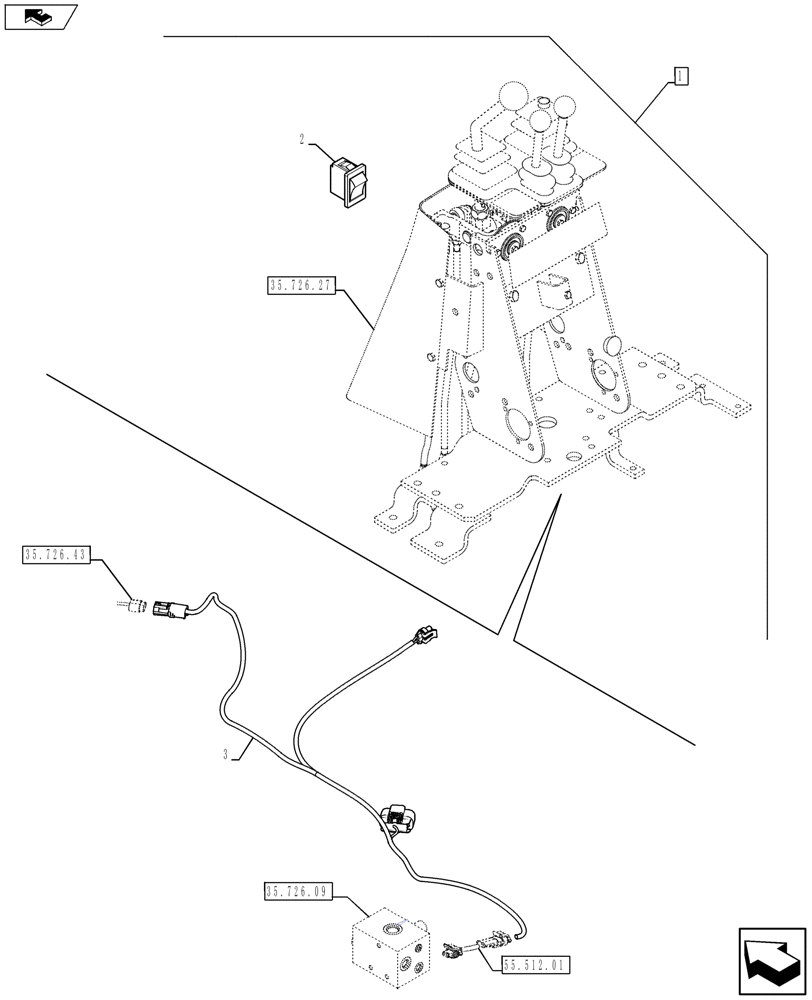 1

2

35.726.27

35.726.43

3

35.726.09

55.512.01