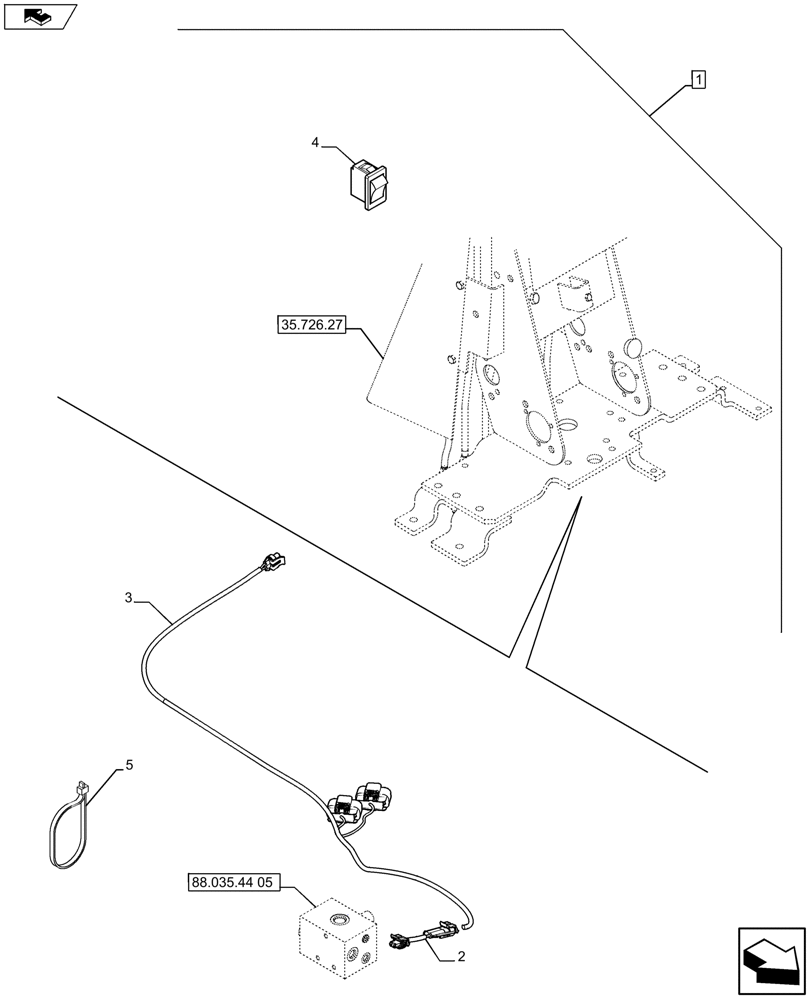 1

4

35.726.27

3

5

88.035.44 05

2