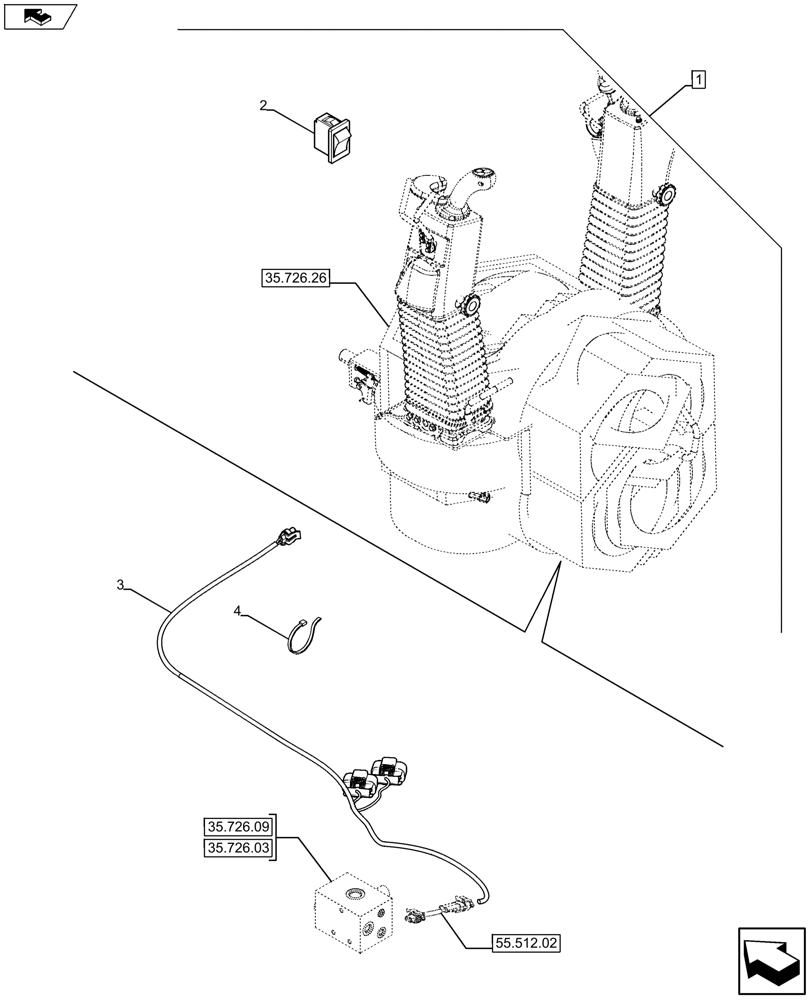 1

2

35.726.26

3

4

35.726.09

35.726.03

55.512.02