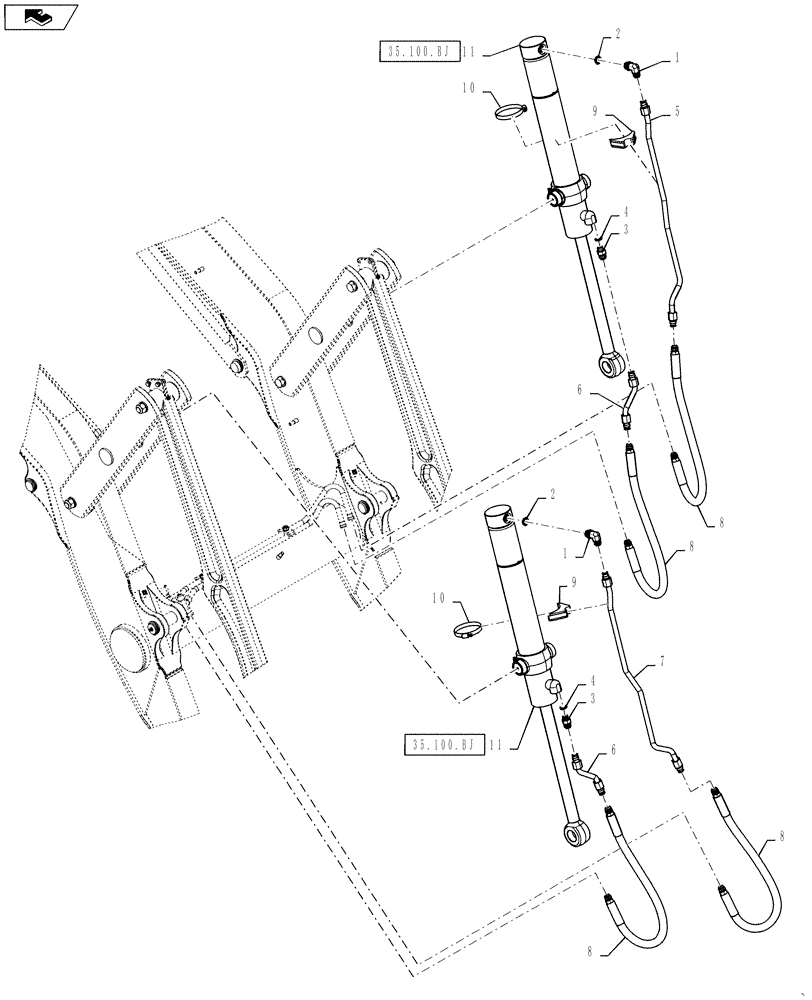 35.100.BJ 11
2
1
10
9
5
4
3
6
8
8
2
1
10
9
7
4
3
35.100.BJ 11
6
8
8