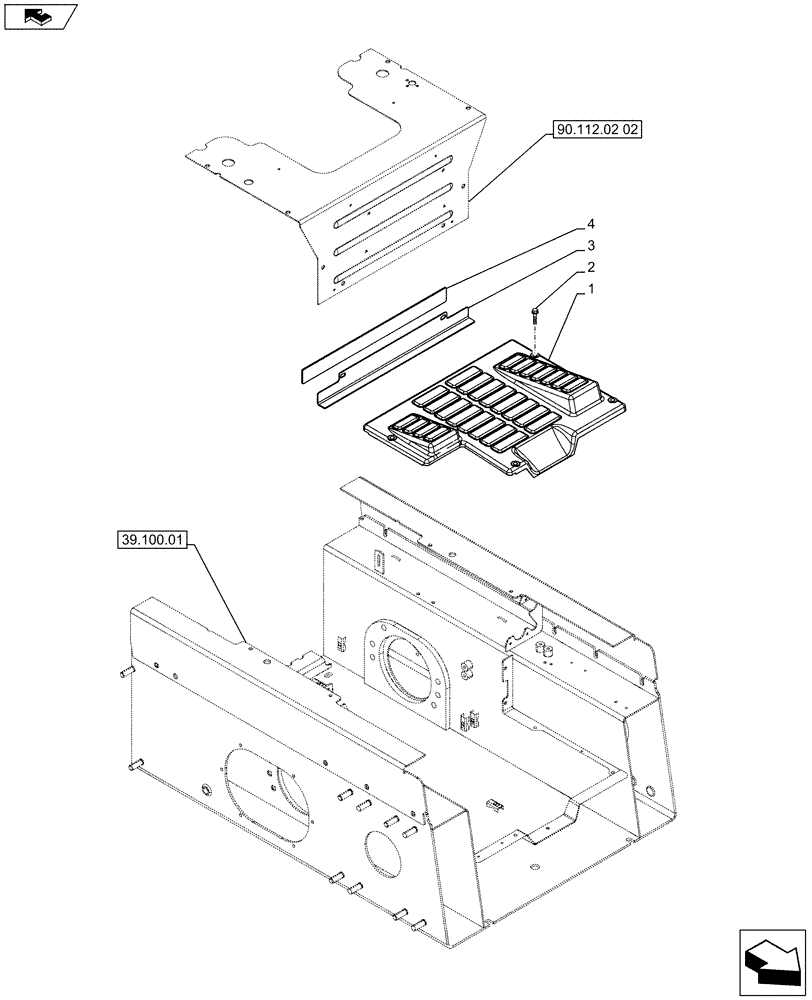 90.112.02 02

4
3
2
1

39.100.01