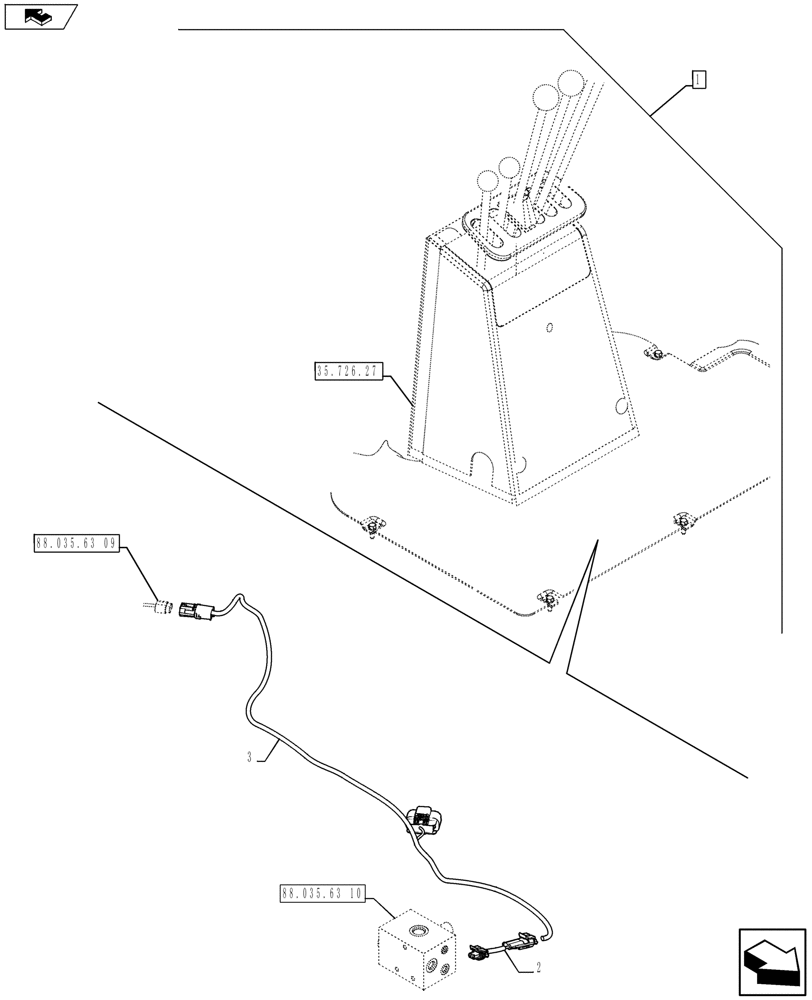 1

35.726.27

88.035.63 09

3

88.035.63 10

2