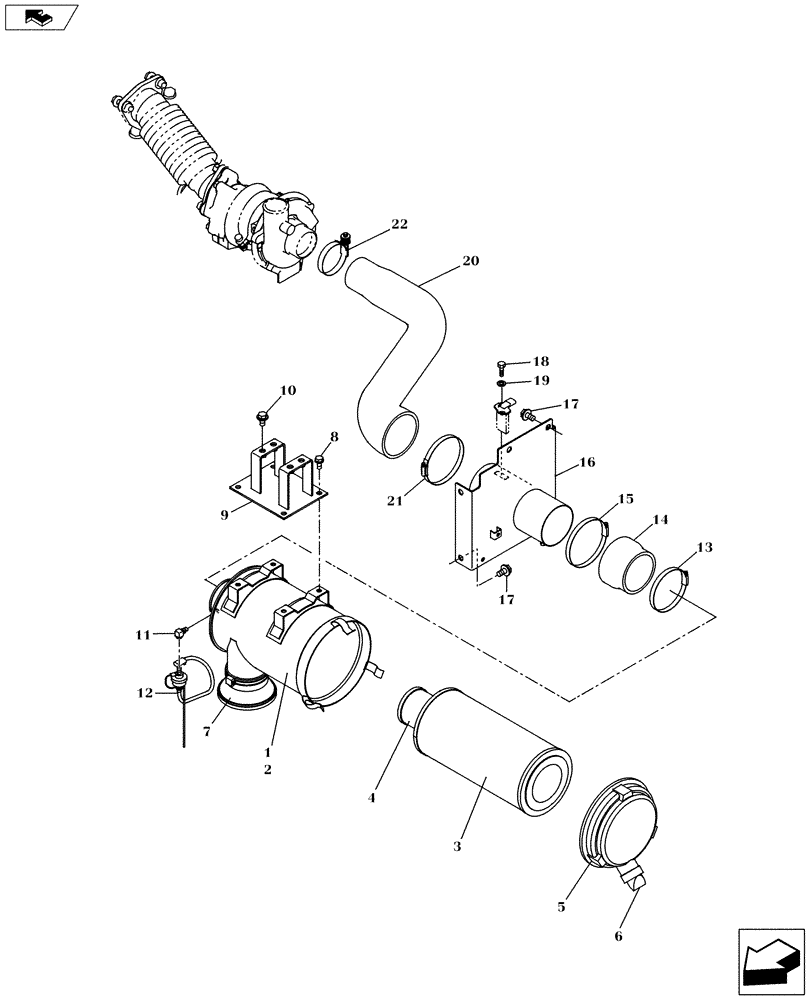 22
20
18
19
17
10
8
16
9
21
15
14
13
17
11
12
7
1
2
4
3
5
6