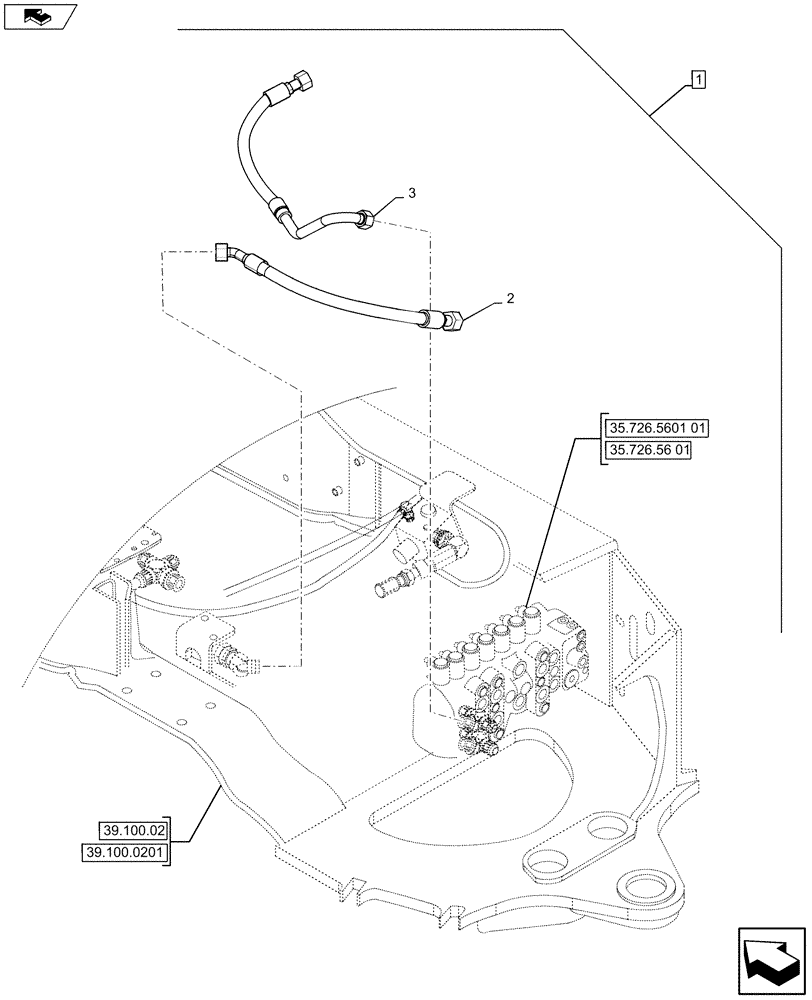 1
3
2
35.726.5601 01
35.726.56 01
39.100.02
39.100.0201