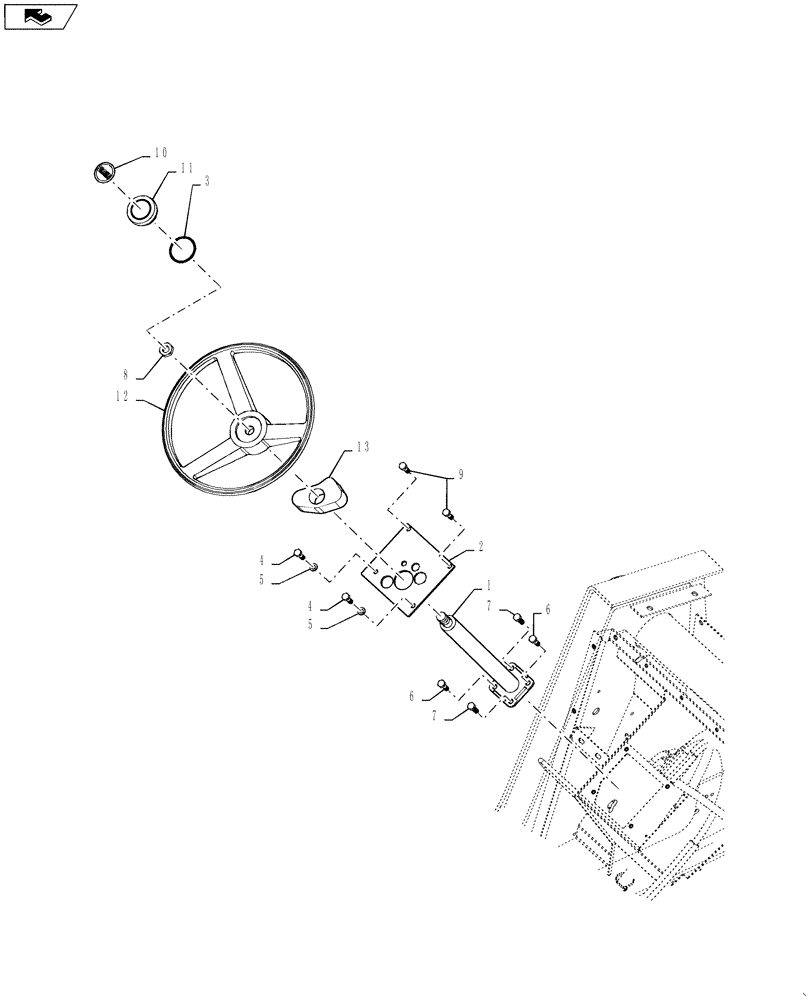 10
11
3
8
12
13
9
2
4
5
4
5
1
7
6
6
7