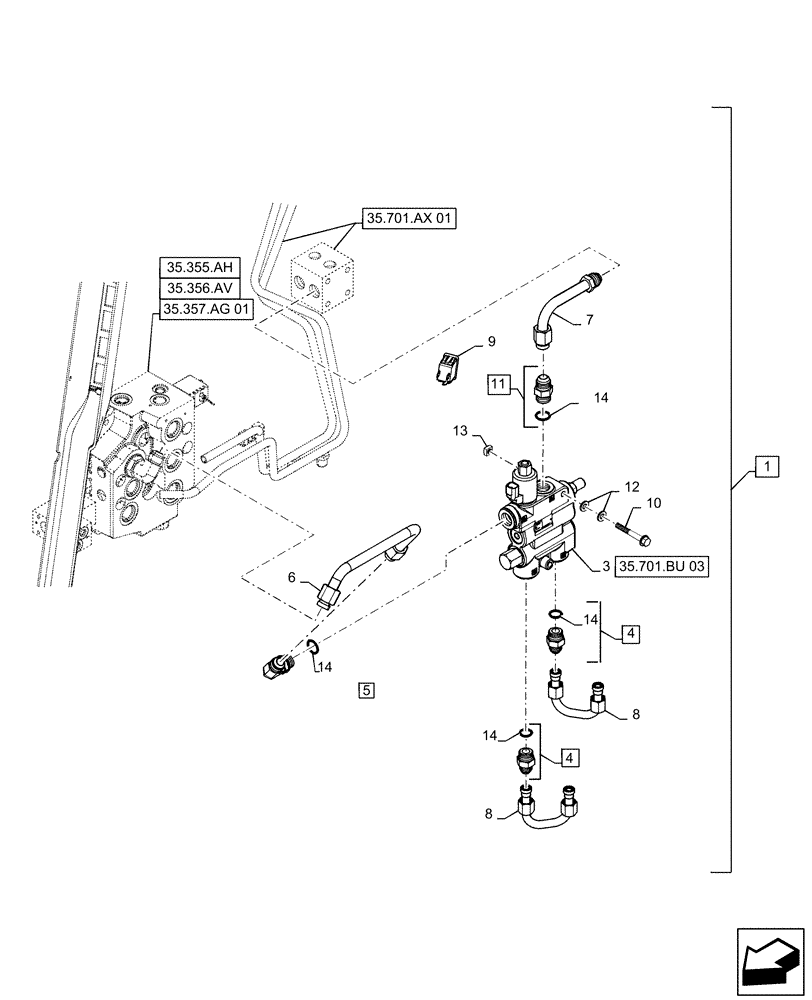 35.701.AX 01

35.355.AH

35.356.AV

35.357.AG 01

7

9

11

14

13

12

10

1

3 35.701.BU 03

6

14

4

14

5

8

14

4

8