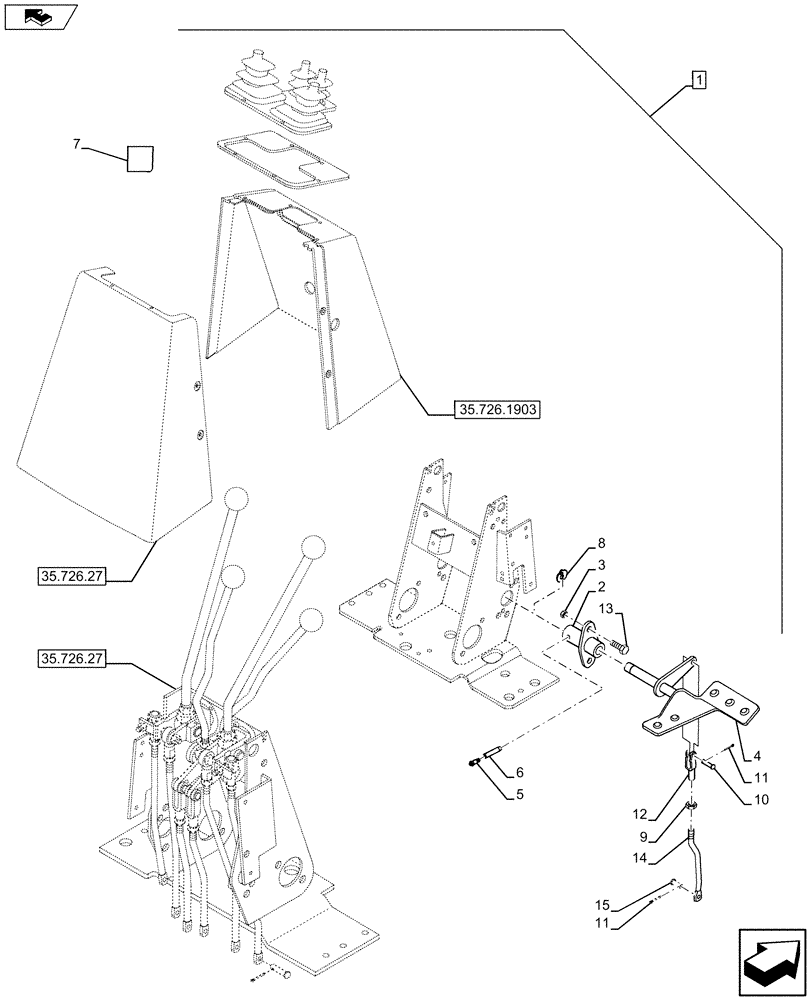 1
7
35.726.1903
35.726.27
35.726.27
8
3
2
13
4
11
10
6
5
12
9
14
15
11