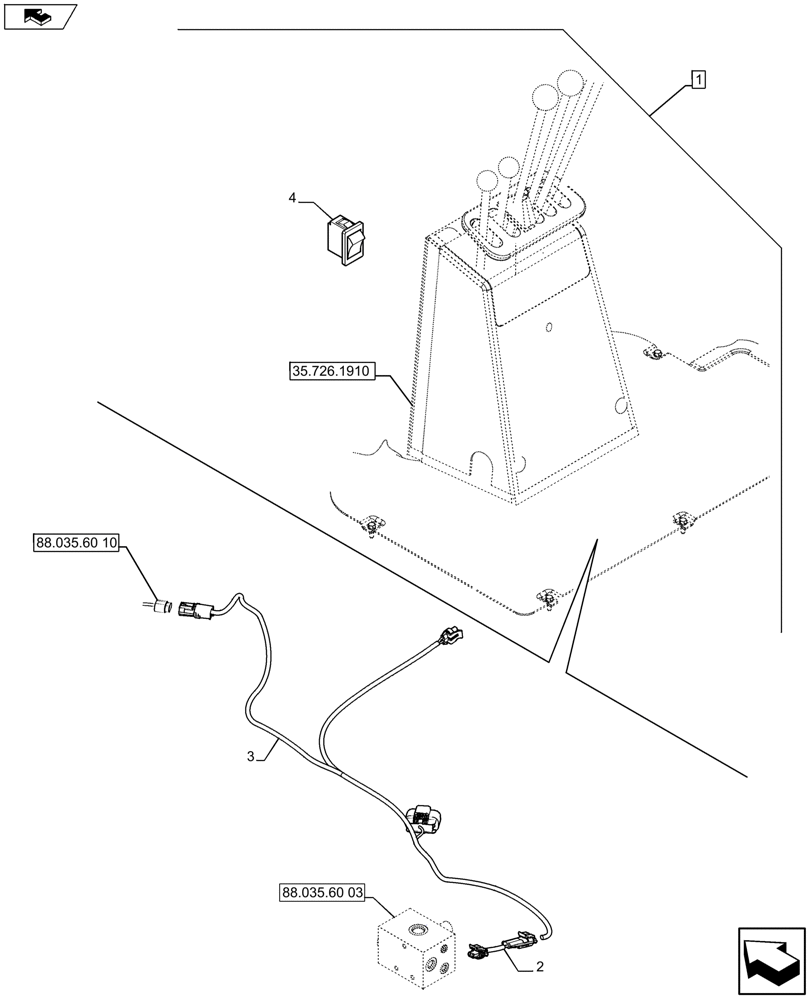 1
4
35.726.1910
88.035.60 10
3
88.035.60 03
2