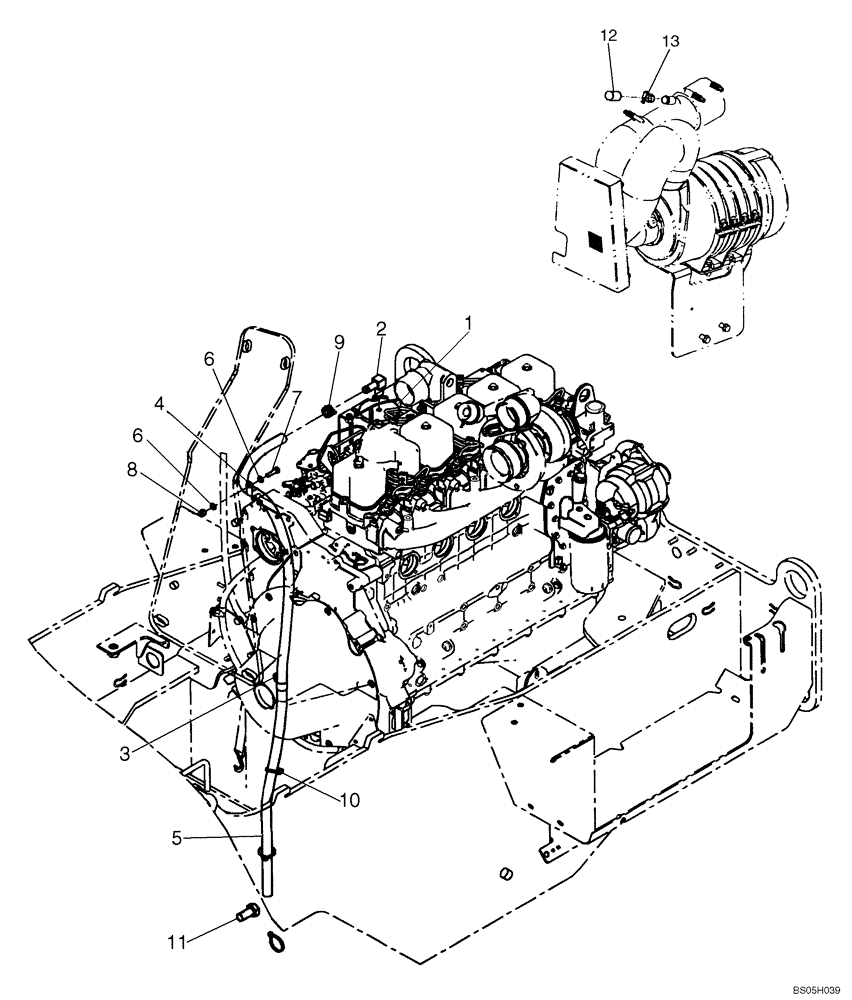 12
13
1
2
9
6
7
4
6
8
3
10
5
11
BS05H039