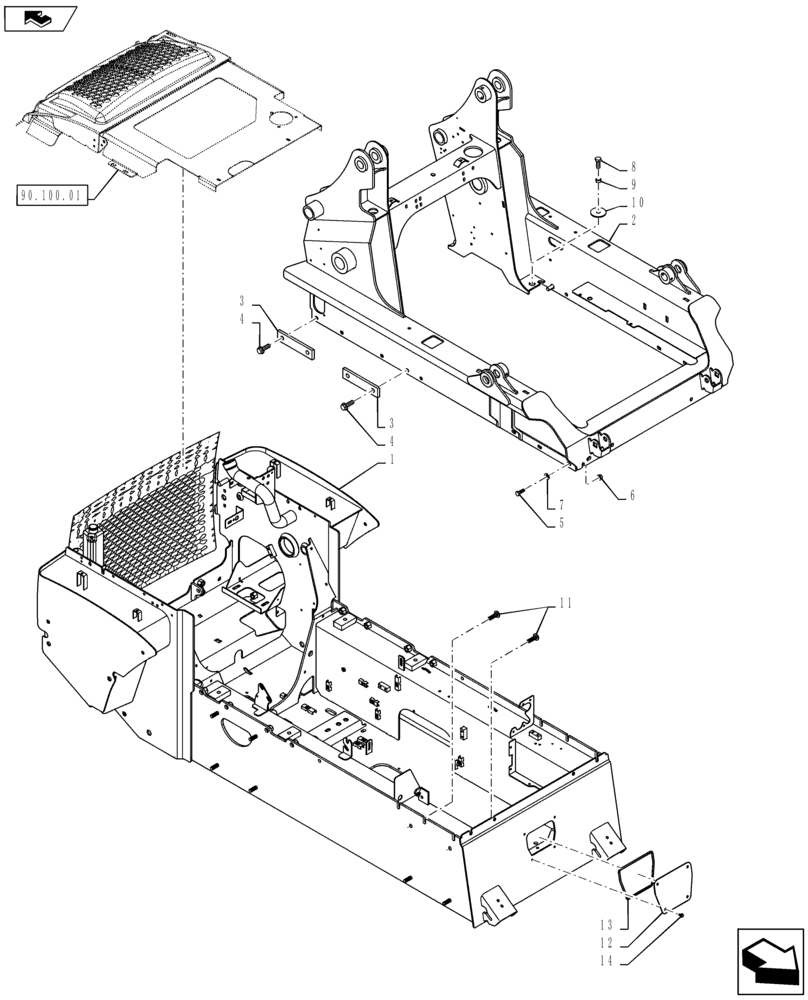 90.100.01

8
9
10
2
3
4
3
4
1
7
5
6
11
13
12
14