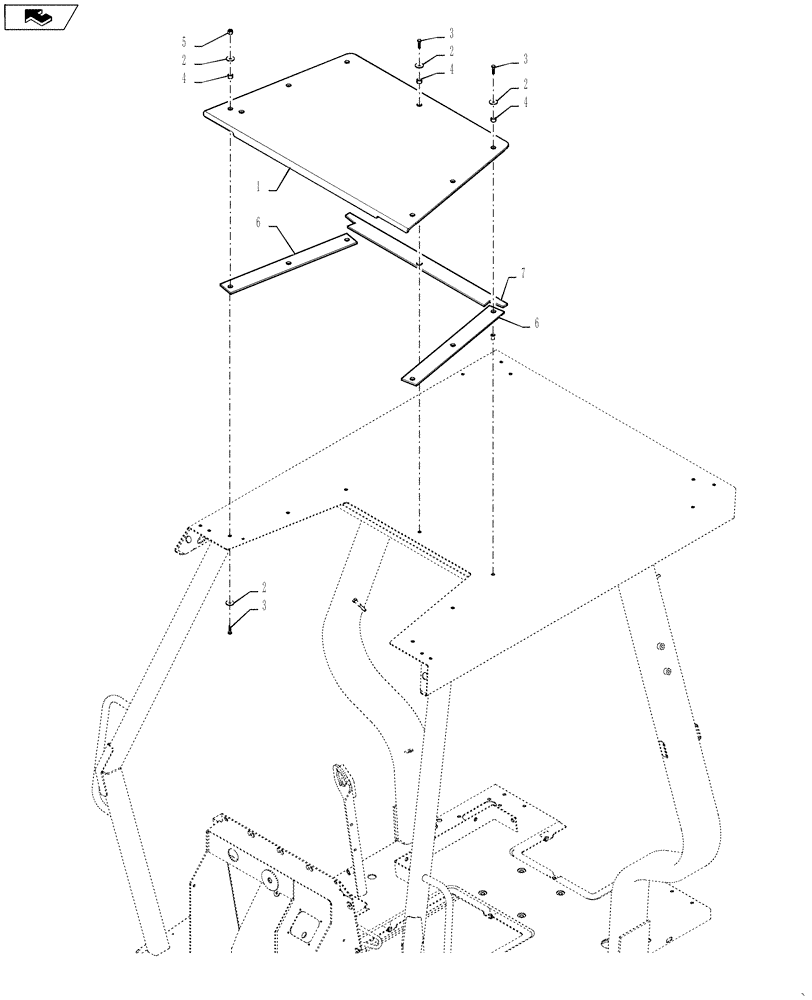 5
2
4
3
2
4
3
2
4
1
6
7
6
2
3