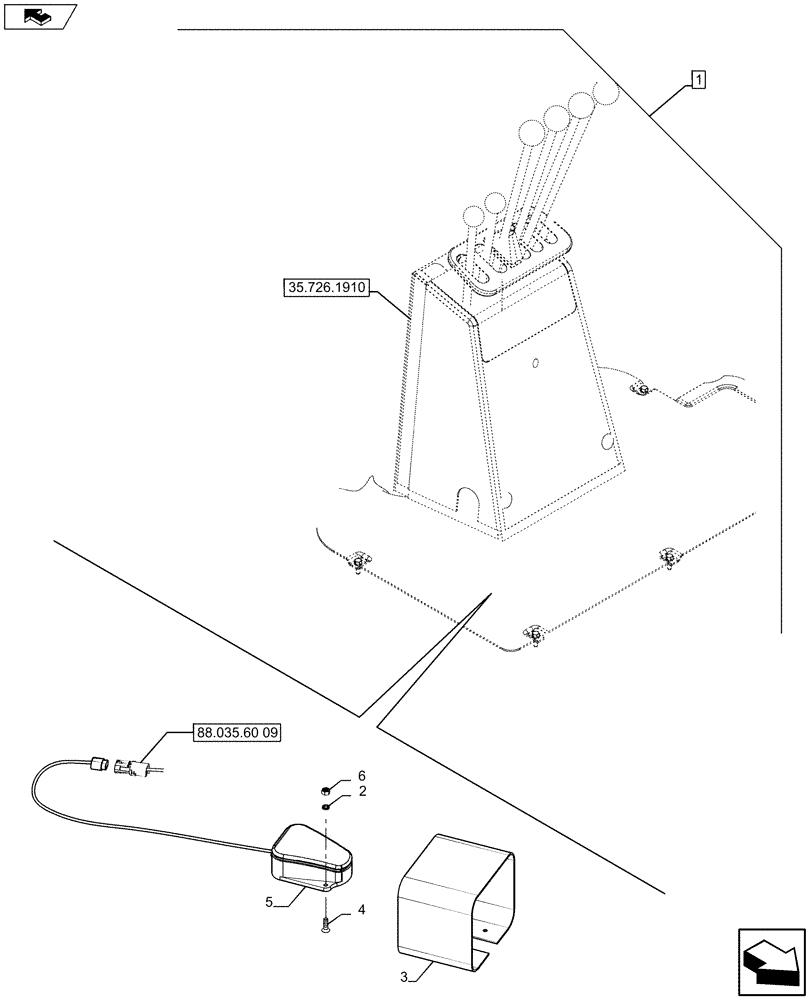 1

35.726.1910

88.035.60 09

6

2

5

4

3