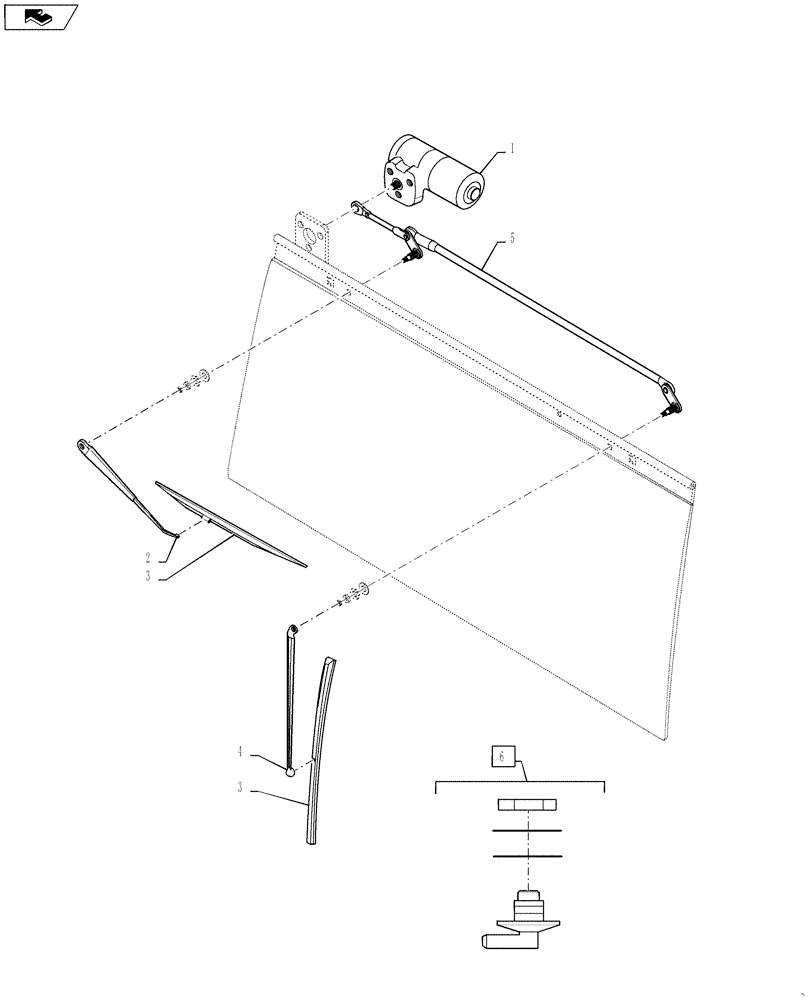 1
5
2
3
4
3
6