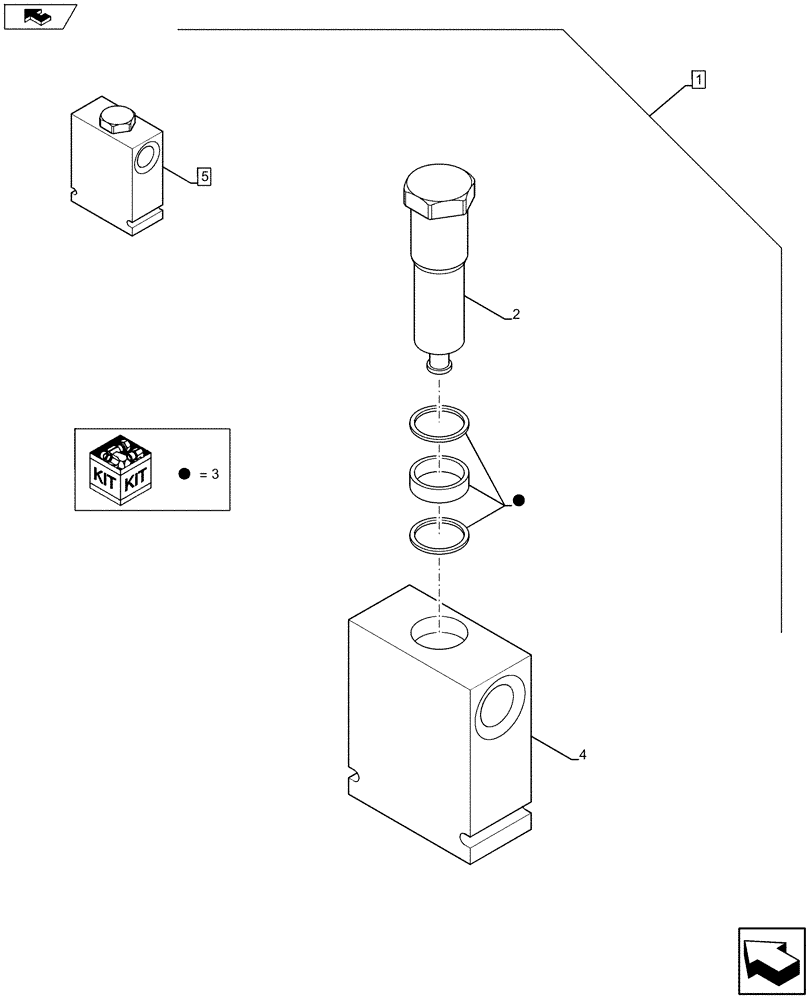 1
5
2
KIT KIT
● = 3
4