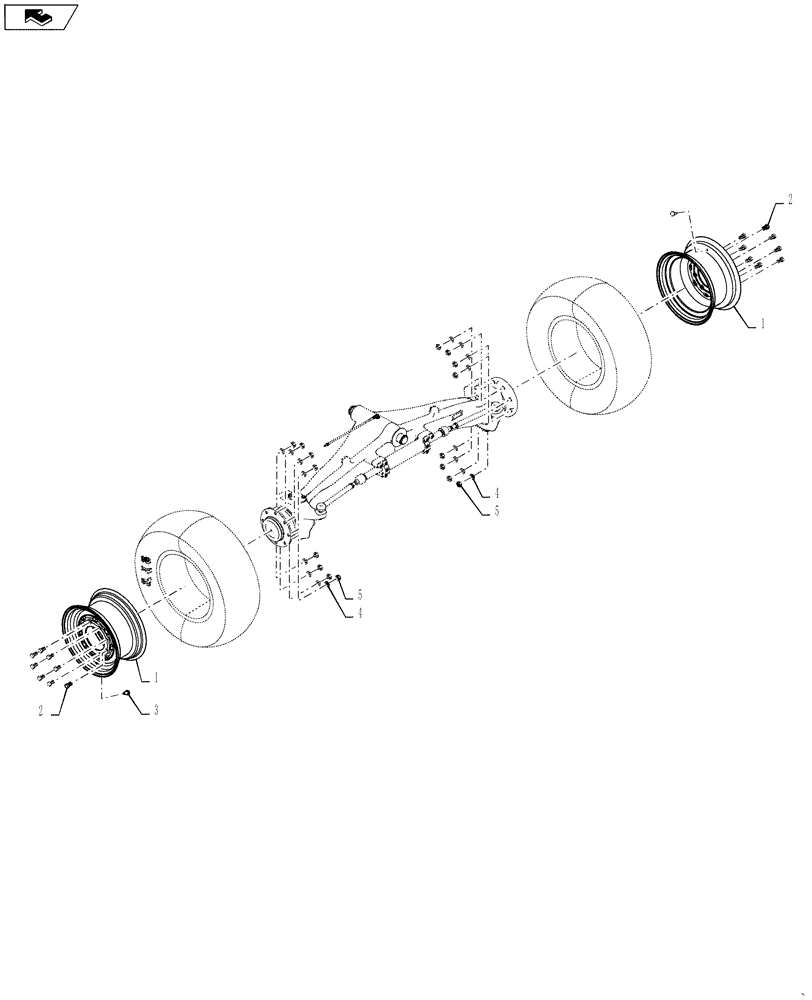 2
1
4
5
5
4
1
2
3