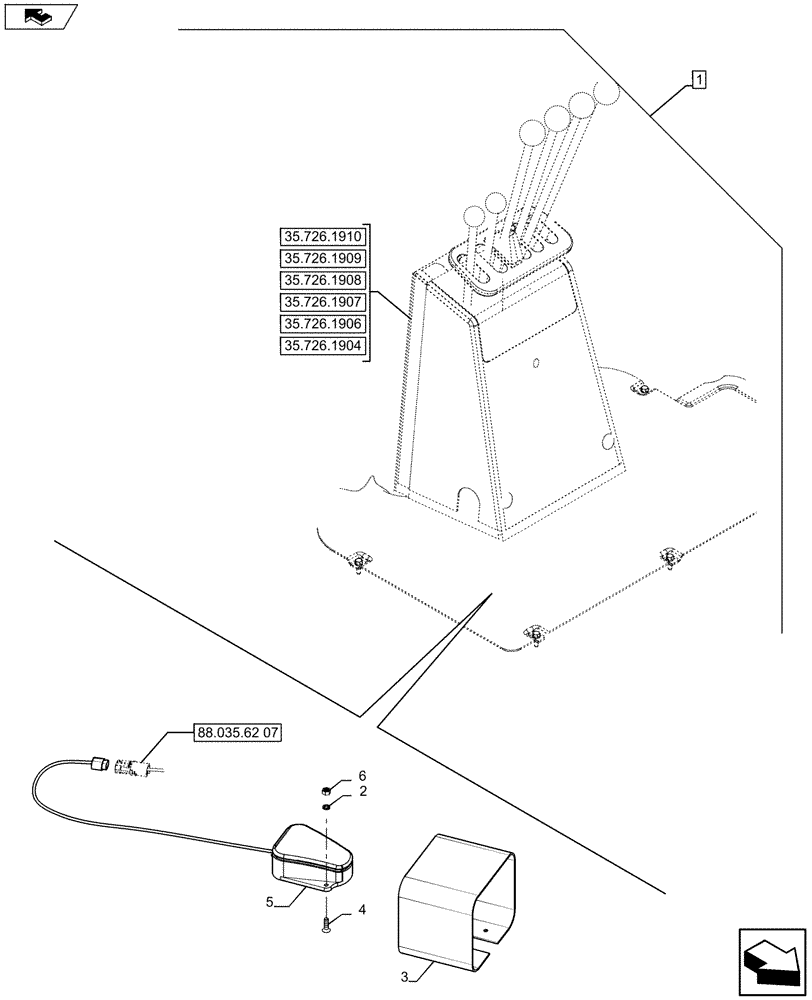 1

35.726.1910
35.726.1909
35.726.1908
35.726.1907
35.726.1906
35.726.1904

88.035.62 07

6
2
5
4
3