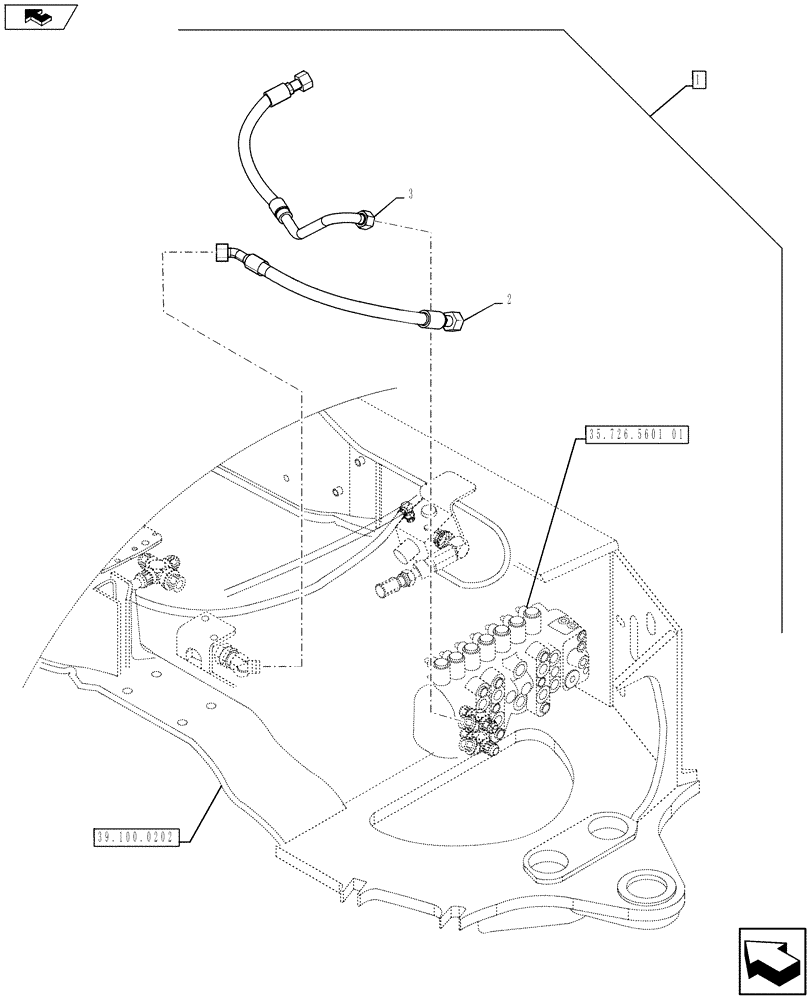 1
3
2
35.726.5601 01
39.100.0202