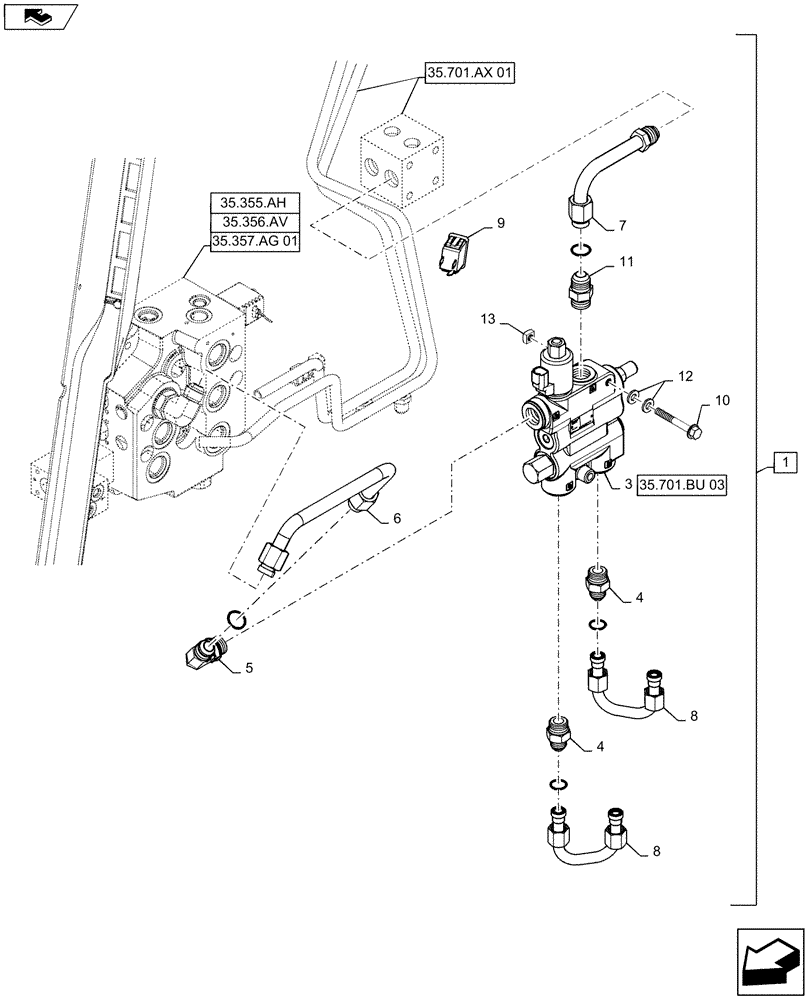 35.701.AX 01
35.355.AH
35.356.AV
35.357.AG 01
9
7
11
13
12
10
1
3
35.701.BU 03
6
4
5
8
4
8