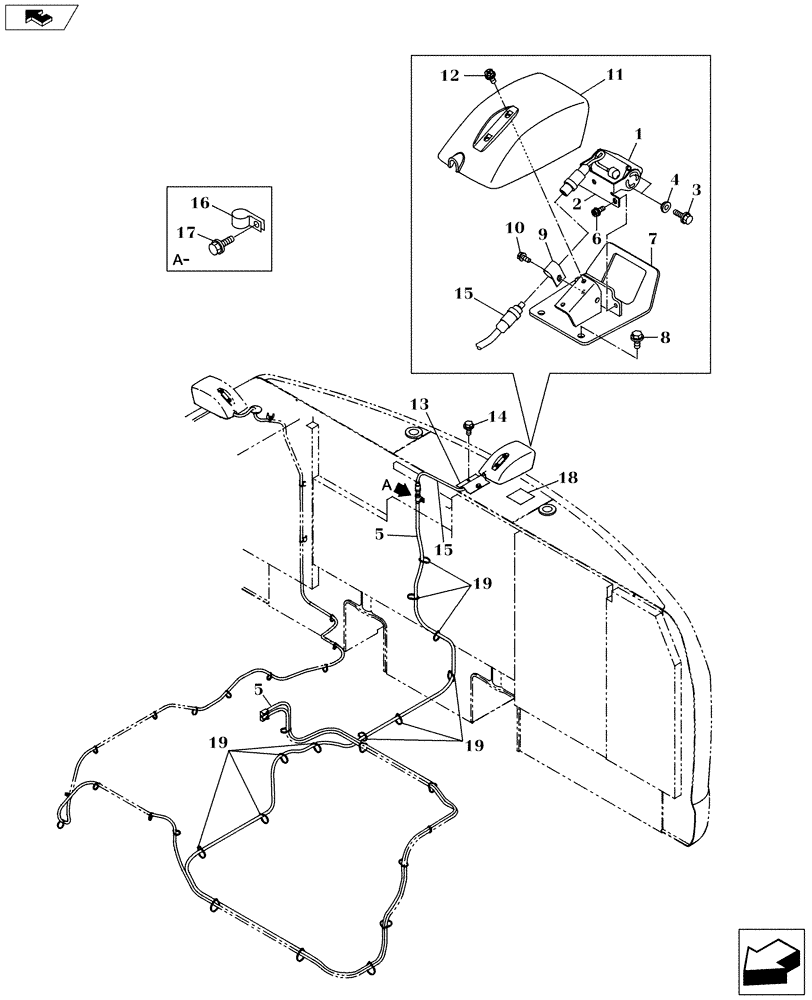 12
11
1
4
3
2
6
10
9
7
15
8
16
17
A-
13
14
A
18
5
15
19
5
19
19