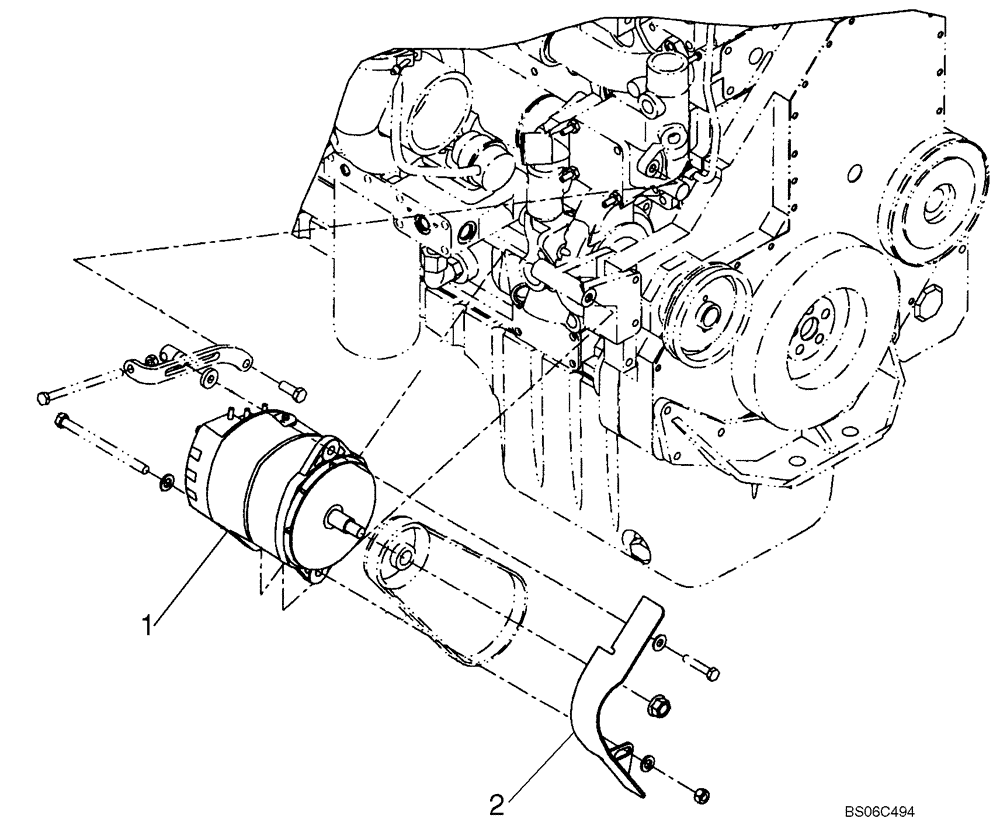 1

2

BS06C494