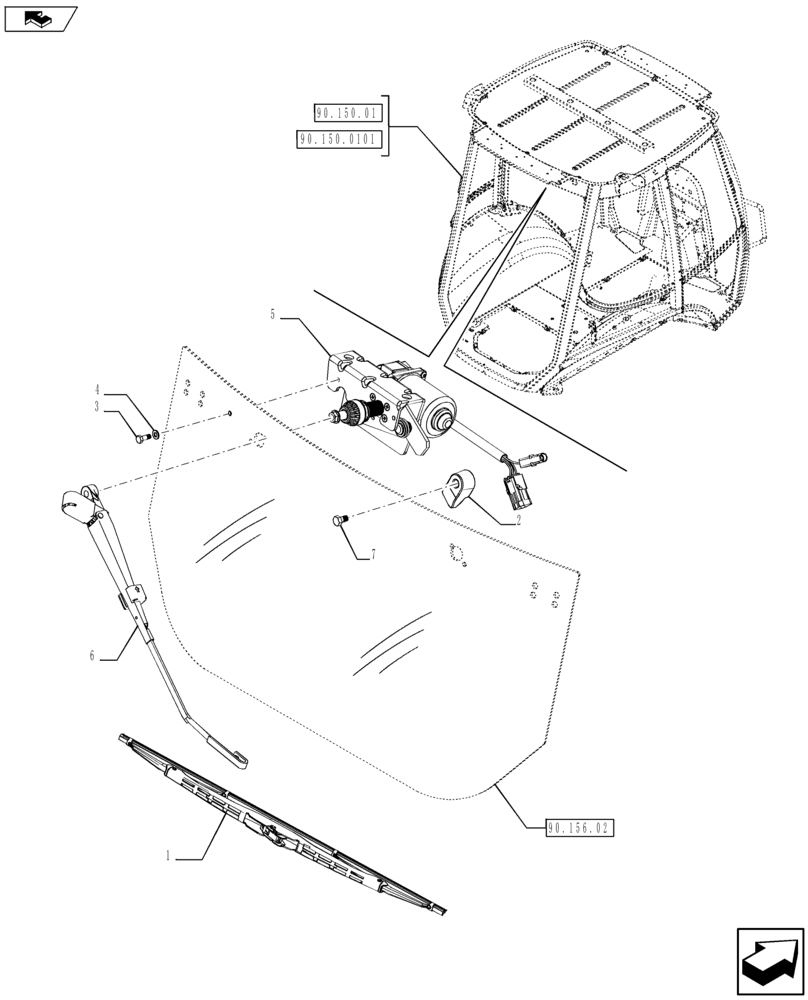 90.150.01
90.150.0101
5
4
3
2
7
6
1
90.156.02