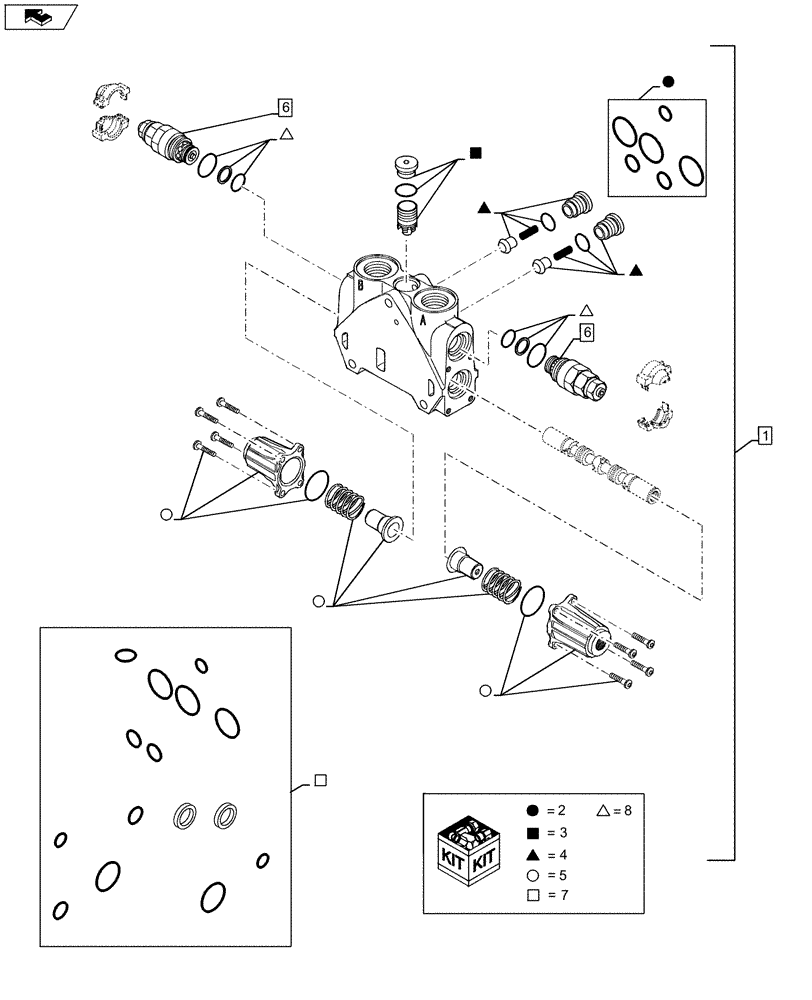 6

B

A

6

1

KIT KIT

● = 2 △ = 8
■ = 3
▲ = 4
○ = 5
□ = 7