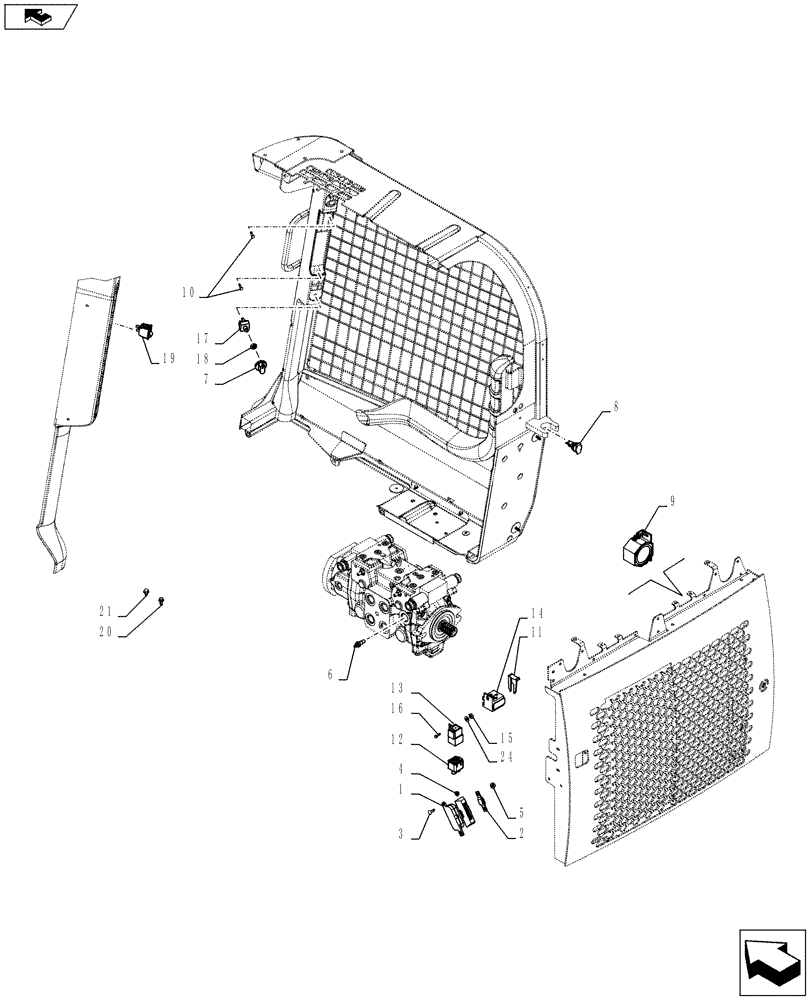 10
17
18
7
19
8
9
21
20
6
14
11
13
16
15
24
12
4
1
5
3
2